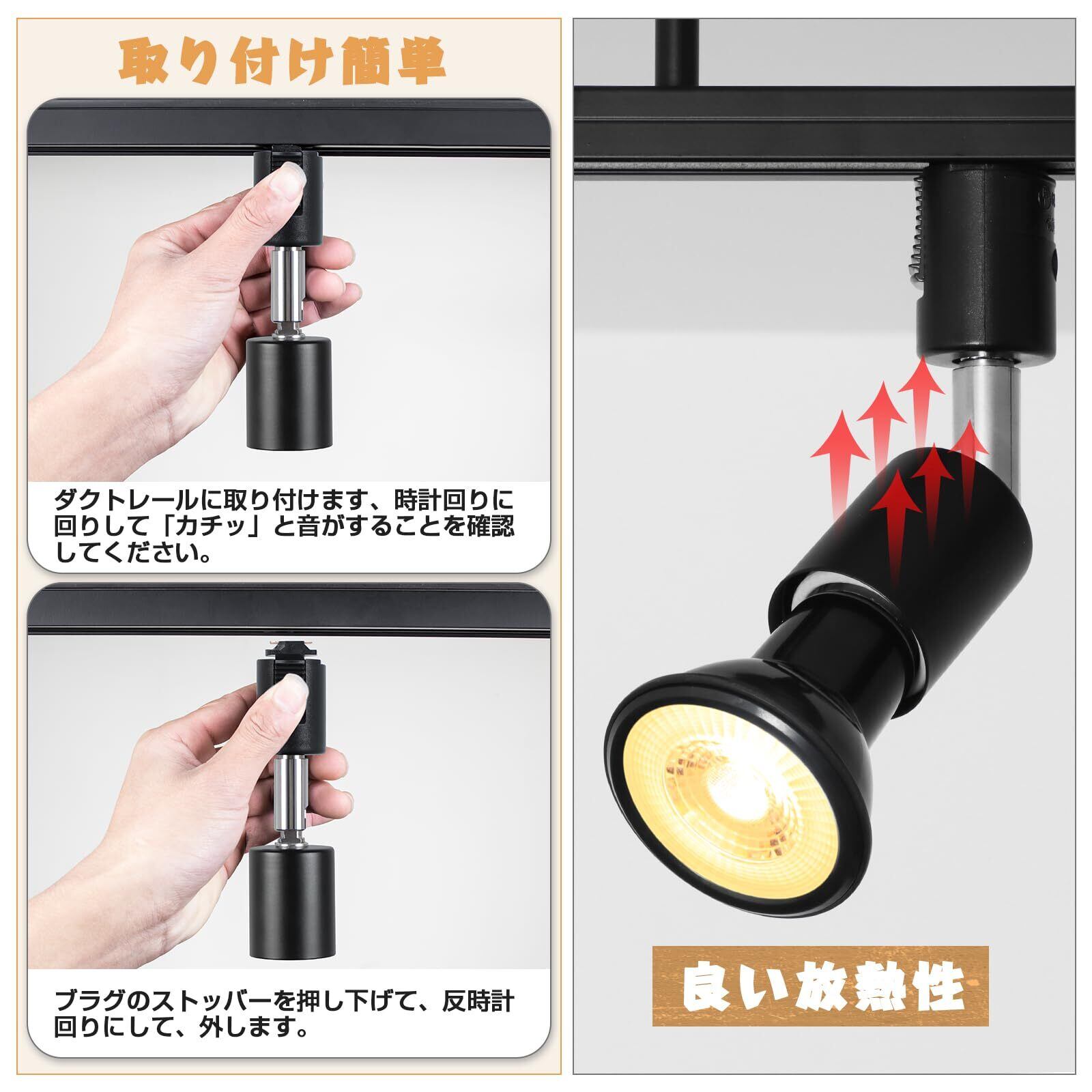 取り付け簡単

ダクトレールに取り付けます、時計回りに回りして「カチッ」と音がすることを確認してください。

ブラグのストッパーを押し下げて、反時計回りにして、外します。

良い放熱性