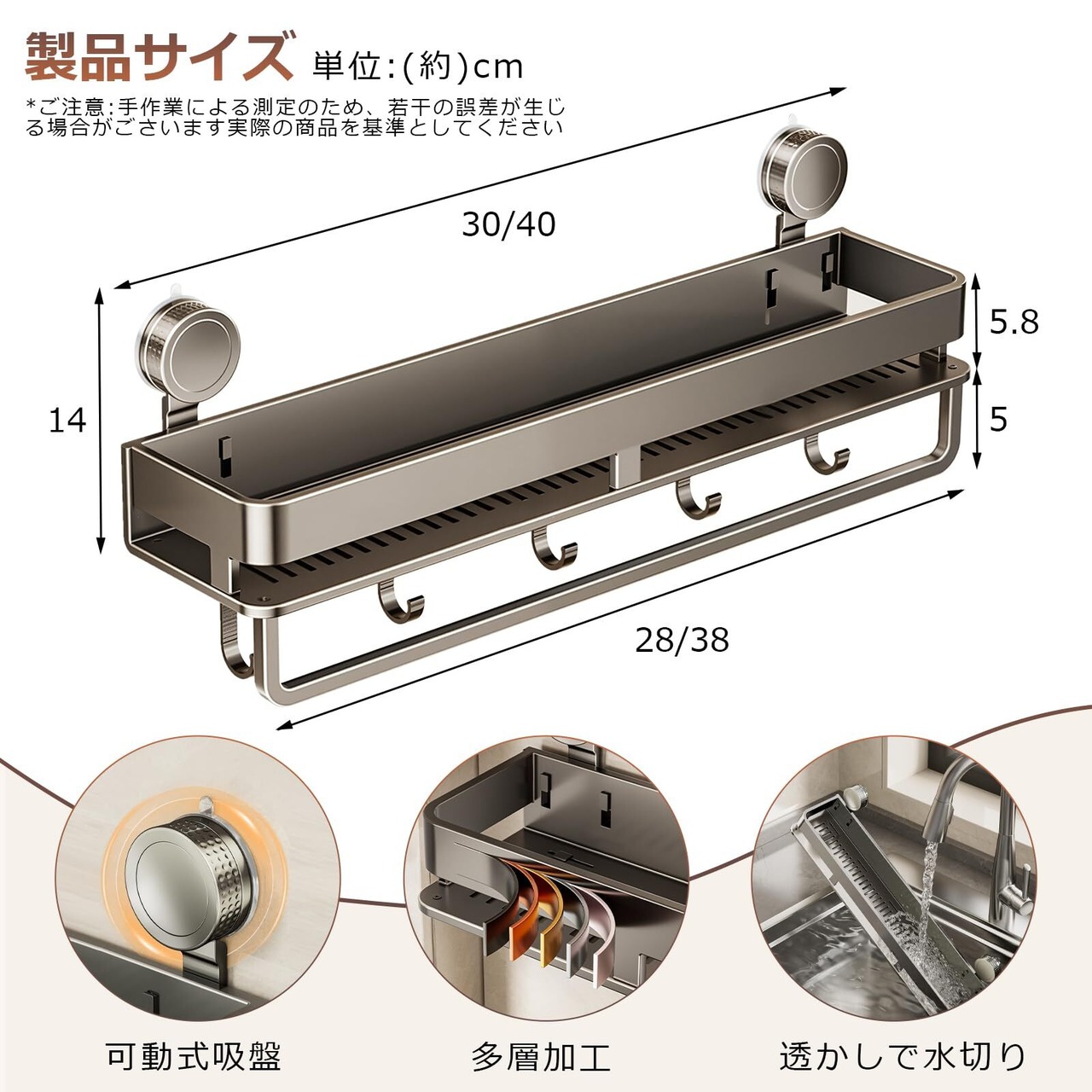 製品サイズ 単位:(約)cm

*ご注意:手作業による測定のため、若干の誤差が生じる場合がございます実際の商品を基準としてください

30/40

14

5.8

5

28/38

可動式吸盤

多層加工

透かしで水切り