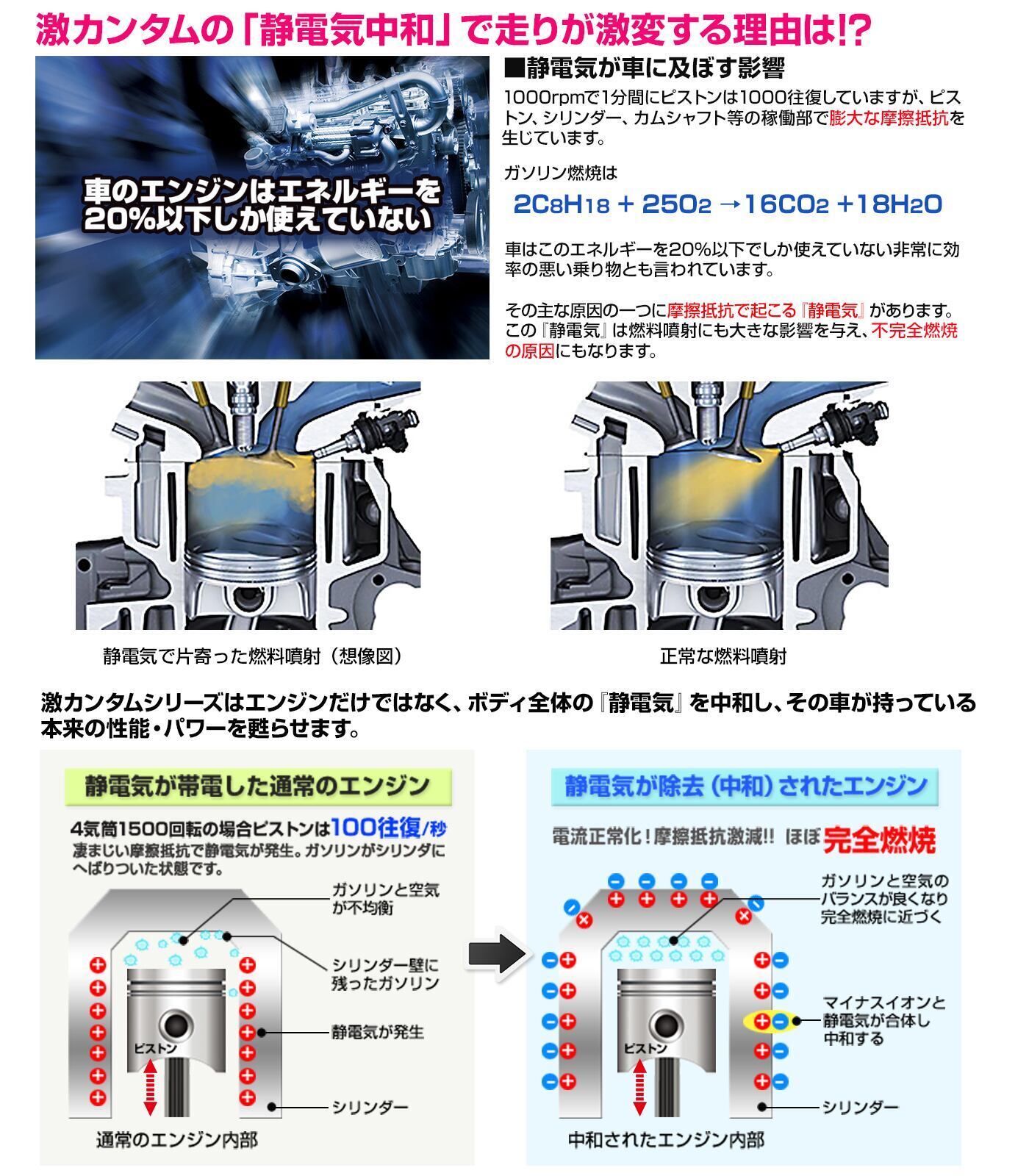 激カンタムの「静電気中和」で走りが激変する理由は!?

車のエンジンはエネルギーを20%以下しか使えていない

■静電気が車に及ぼす影響

1000rpmで1分間にピストンは1000往復していますが、ピストン、シリンダー、カムシャフト等の稼働部で膨大な摩擦抵抗を生じています。

ガソリン燃焼は

$2C_8H_{18} + 25O_2 \rightarrow 16CO_2 + 18H_2O$

車はこのエネルギーを20%以下でしか使えていない非常に効率の悪い乗り物とも言われています。

その主な原因の一つに摩擦抵抗で起こる『静電気』があります。この『静電気』は燃料噴射にも大きな影響を与え、不完全燃焼の原因にもなります。

静電気で片寄った燃料噴射（想像図）

正常な燃料噴射

激カンタムシリーズはエンジンだけではなく、ボディ全体の『静電気』を中和し、その車が持っている本来の性能・パワーを甦らせます。

静電気が帯電した通常のエンジン

4気筒1500回転の場合ピストンは100往復/秒

凄まじい摩擦抵抗で静電気が発生。ガソリンがシリンダにへばりついた状態です。

ガソリンと空気が不均衡

シリンダー壁に残ったガソリン

静電気が発生

ピストン

シリンダー

通常のエンジン内部

静電気が除去（中和）されたエンジン

電流正常化！摩擦抵抗激減!! ほぼ完全燃焼

ガソリンと空気のバランスが良くなり完全燃焼に近づく

マイナスイオンと静電気が合体し中和する

ピストン

シリンダー

中和されたエンジン内部