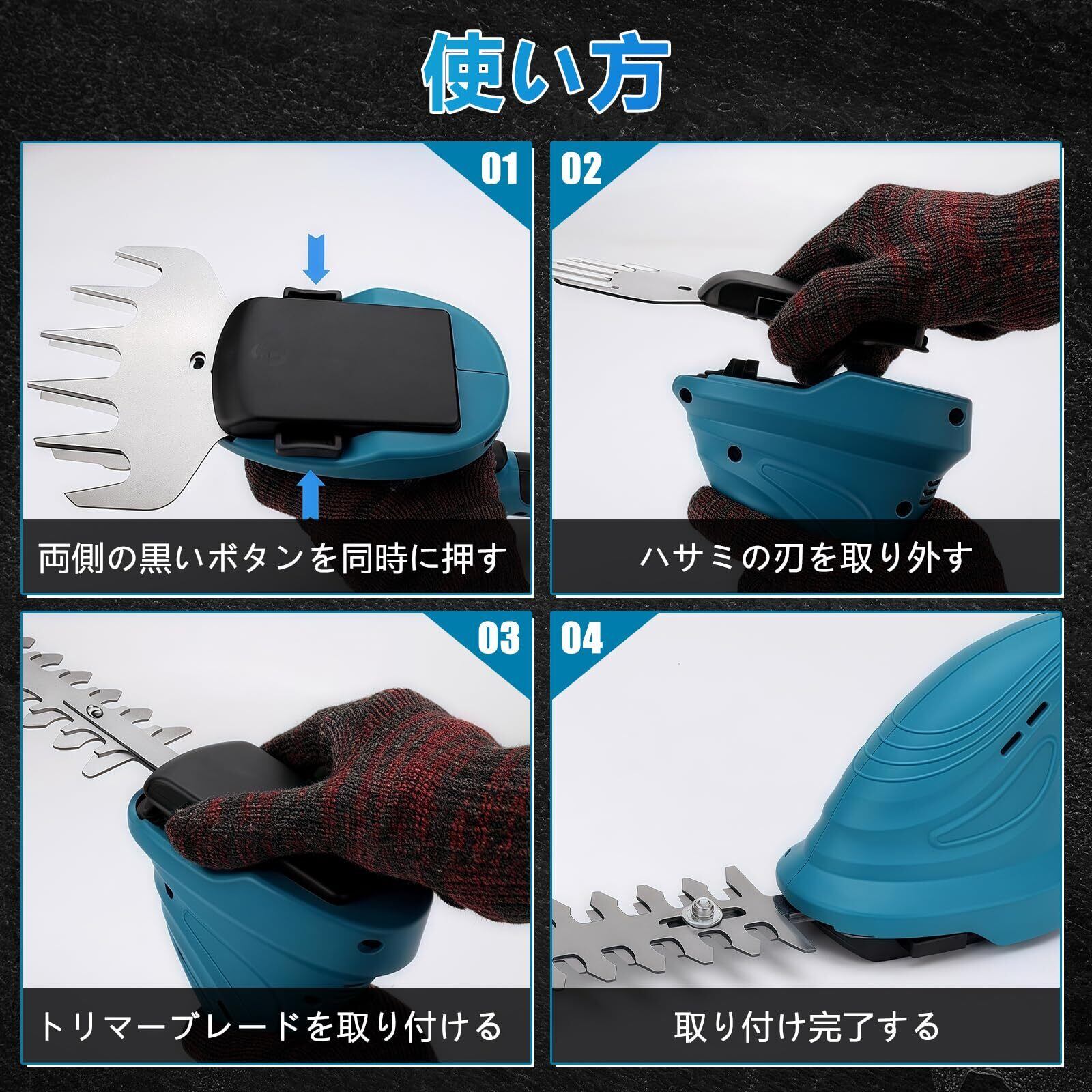 使い方

01

両側の黒いボタンを同時に押す

02

ハサミの刃を取り外す

03

トリマーブレードを取り付ける

04

取り付け完了する