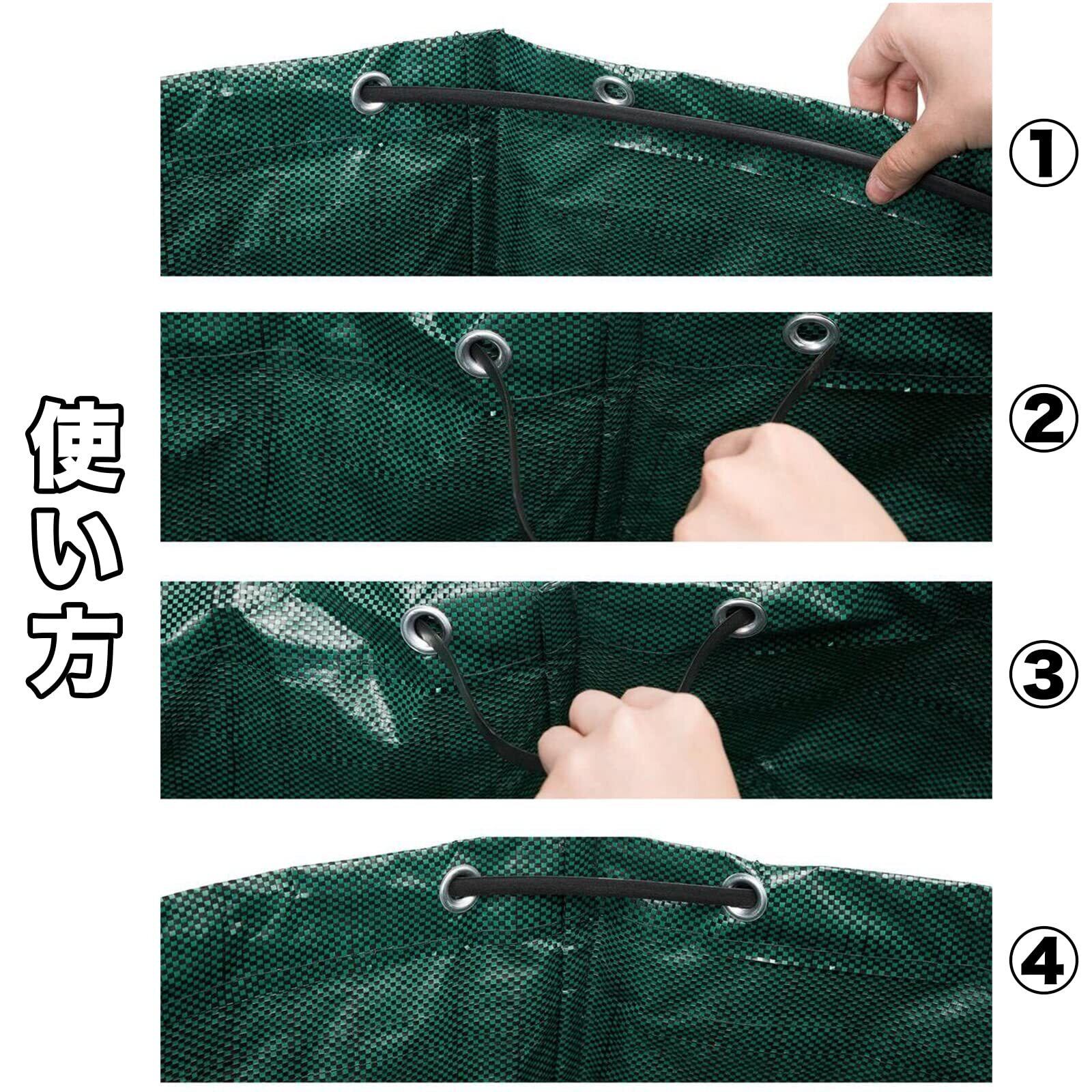 使い方

①

②

③

④