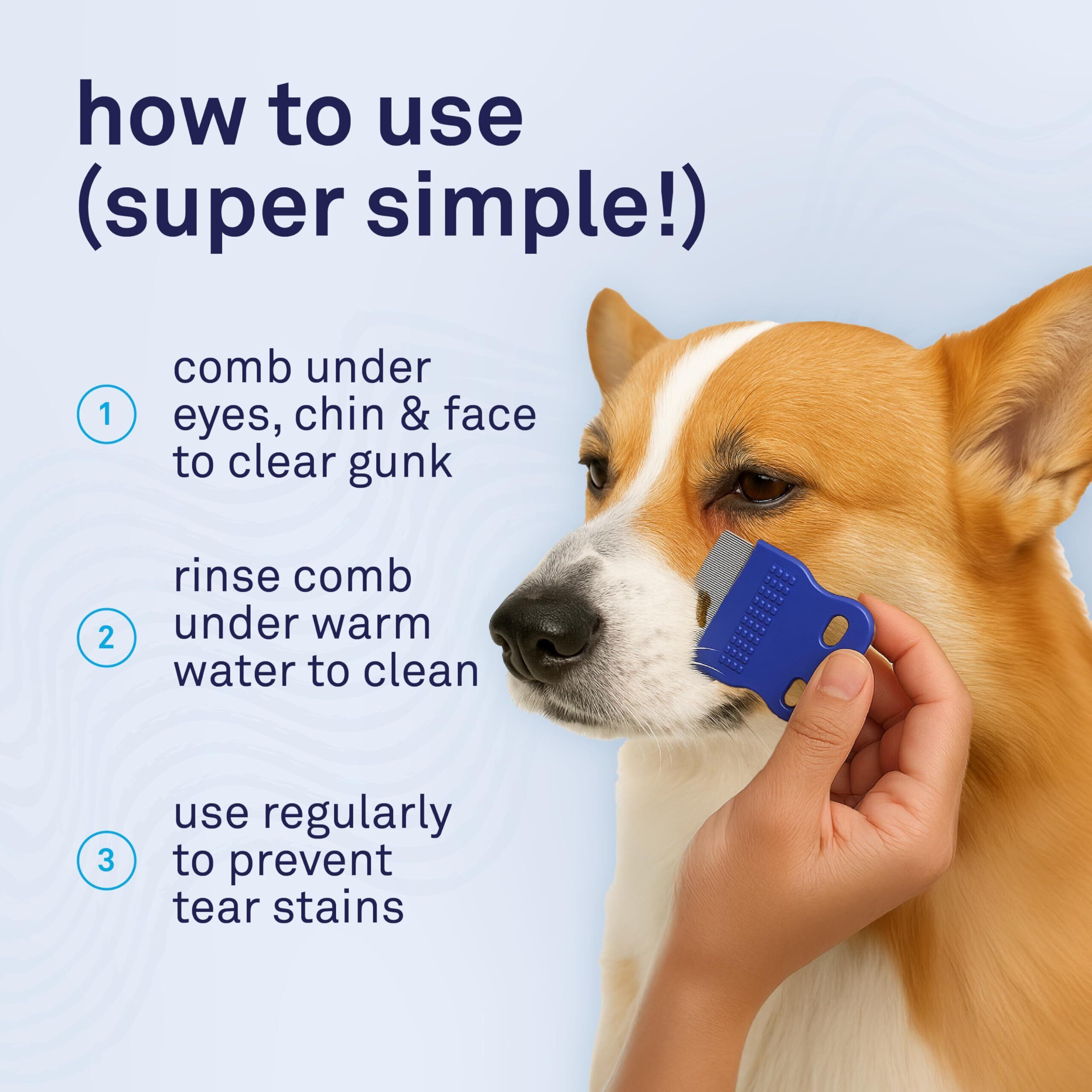 how to use (super simple!)

1 comb under eyes, chin & face to clear gunk

2 rinse comb under warm water to clean

3 use regularly to prevent tear stains