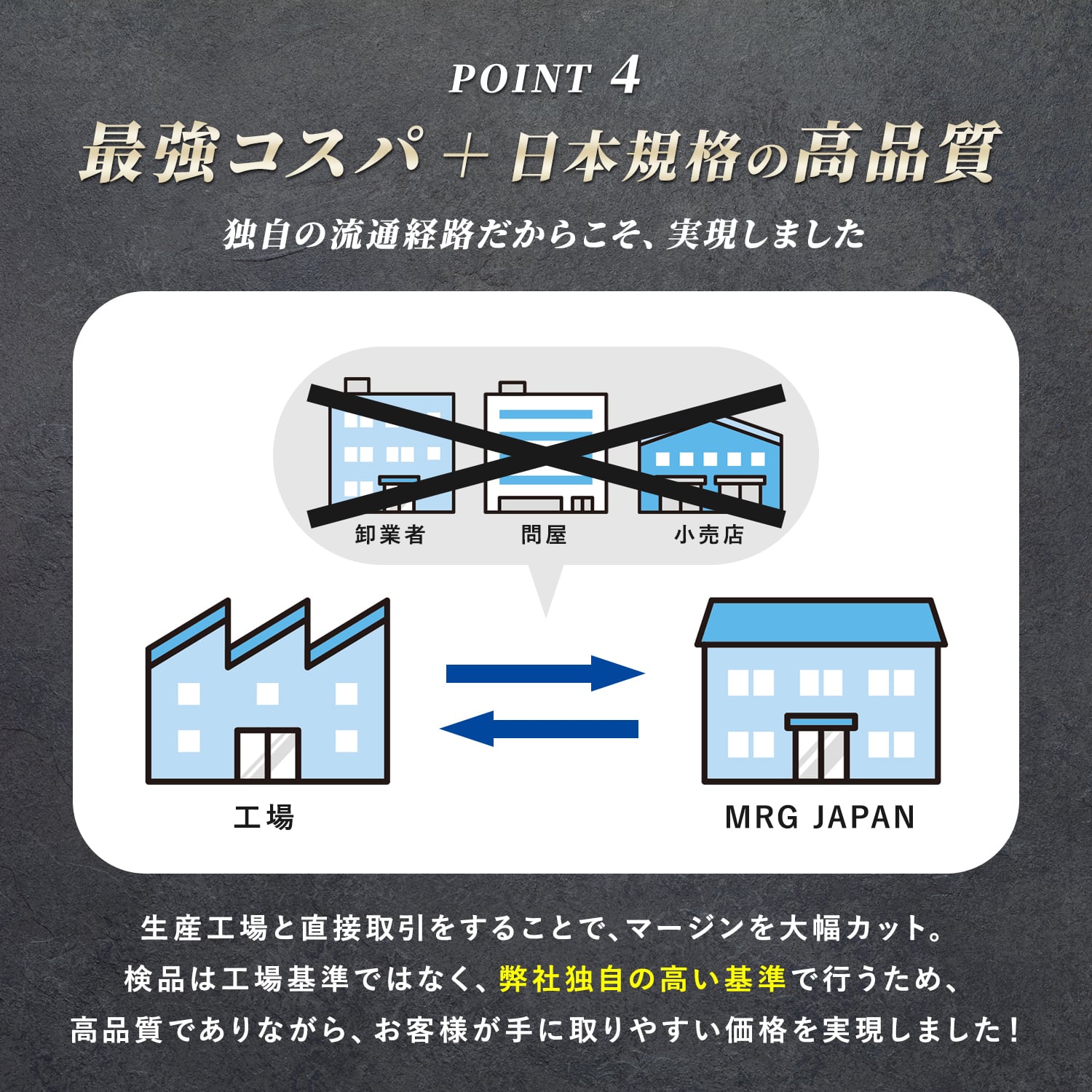 POINT 4

最強コスパ＋日本規格の高品質

独自の流通経路だからこそ、実現しました

卸業者

問屋

小売店

工場

MRG JAPAN

生産工場と直接取引をすることで、マージンを大幅カット。
検品は工場基準ではなく、弊社独自の高い基準で行うため、
高品質でありながら、お客様が手に取りやすい価格を実現しました！