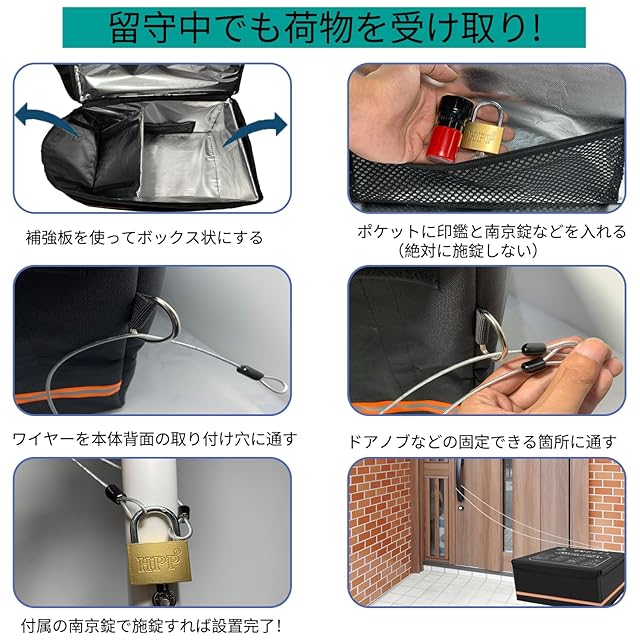 留守中でも荷物を受け取り!

補強板を使ってボックス状にする

HPP

ポケットに印鑑と南京錠などを入れる
(絶対に施錠しない)

ワイヤーを本体背面の取り付け穴に通す

ドアノブなどの固定できる箇所に通す

HPP

付属の南京錠で施錠すれば設置完了!