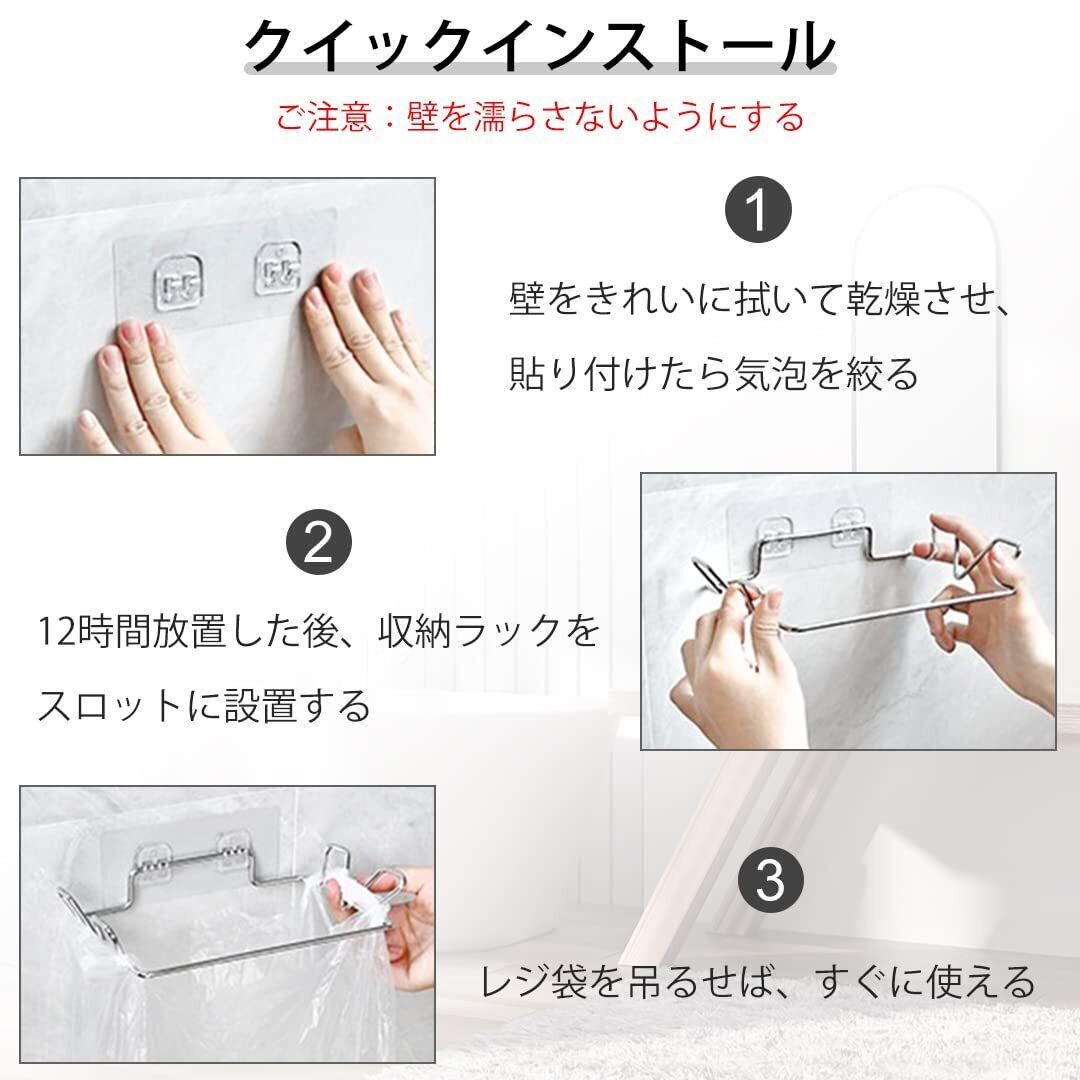 クイックインストール

ご注意：壁を濡らさないようにする

1

壁をきれいに拭いて乾燥させ、貼り付けたら気泡を絞る

2

12時間放置した後、収納ラックをスロットに設置する

3

レジ袋を吊るせば、すぐに使える