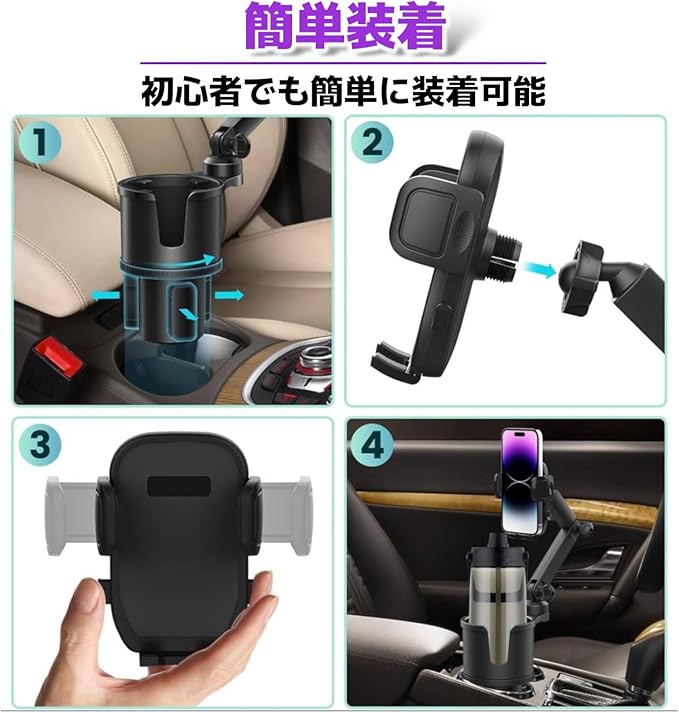 簡単装着

初心者でも簡単に装着可能

1

2

3

4