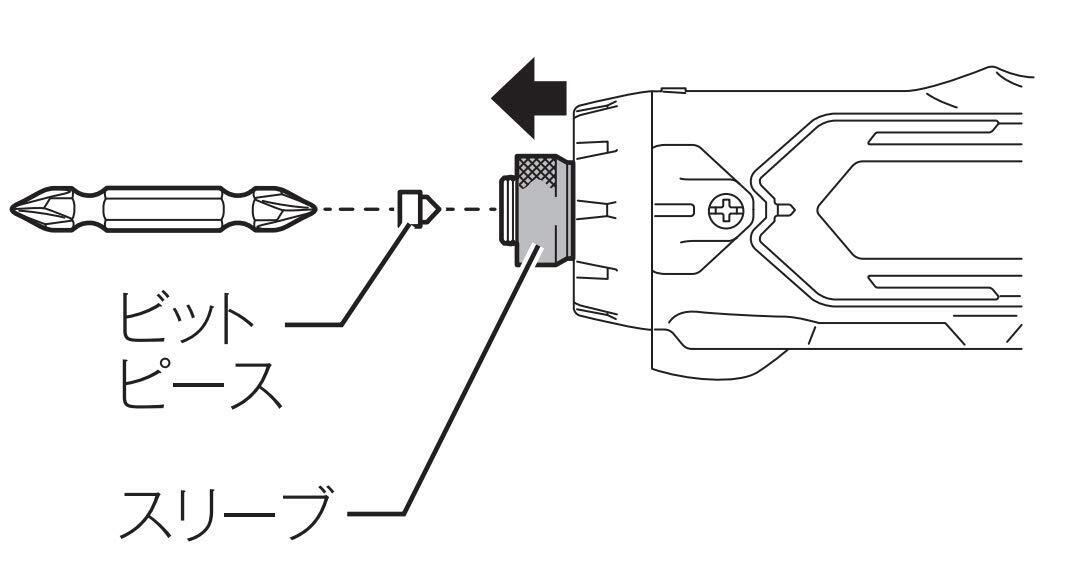 ビット
ピース

スリーブ