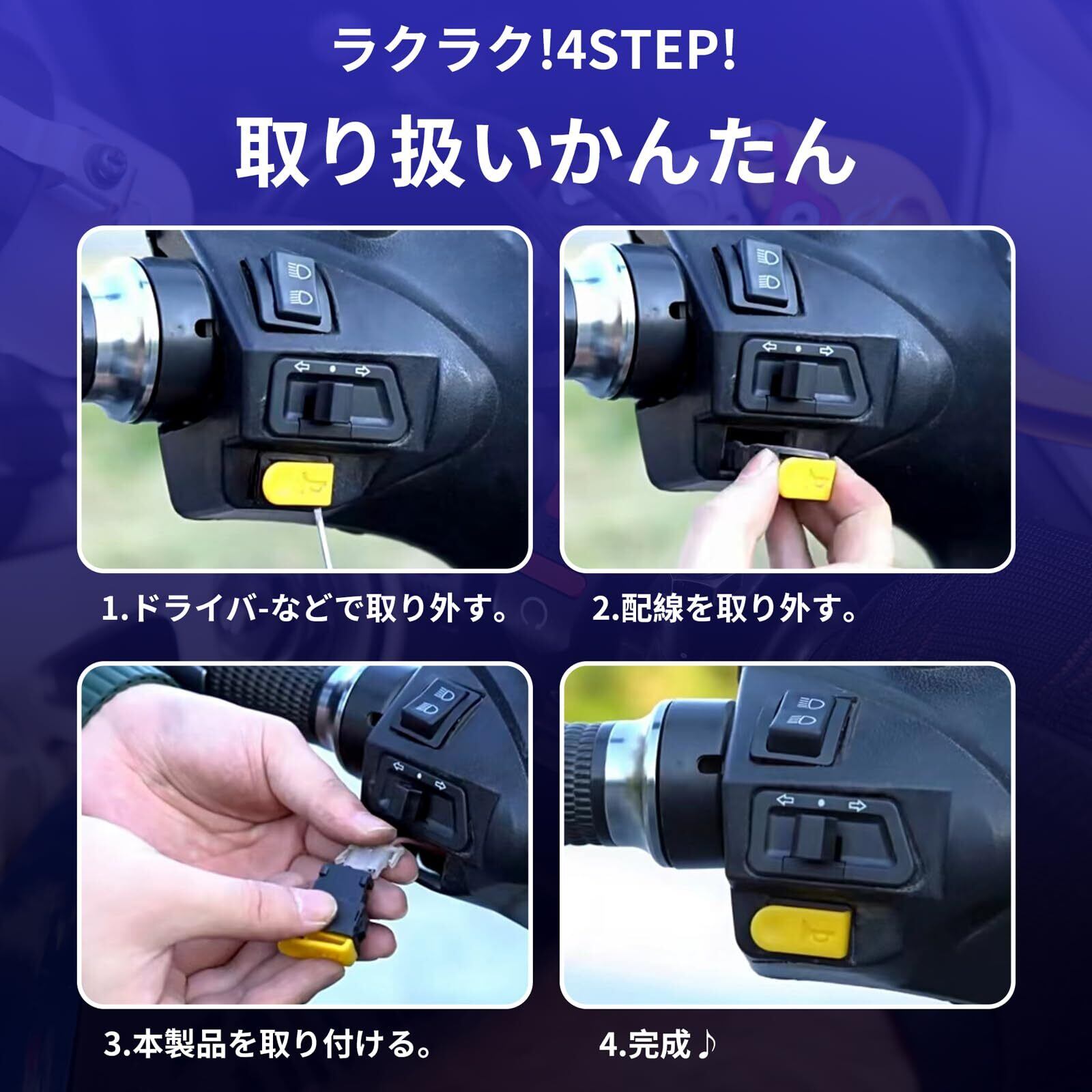 ラクラク!4STEP!

取り扱いかんたん

1.ドライバ-などで取り外す。

2.配線を取り外す。

3.本製品を取り付ける。

4.完成♪