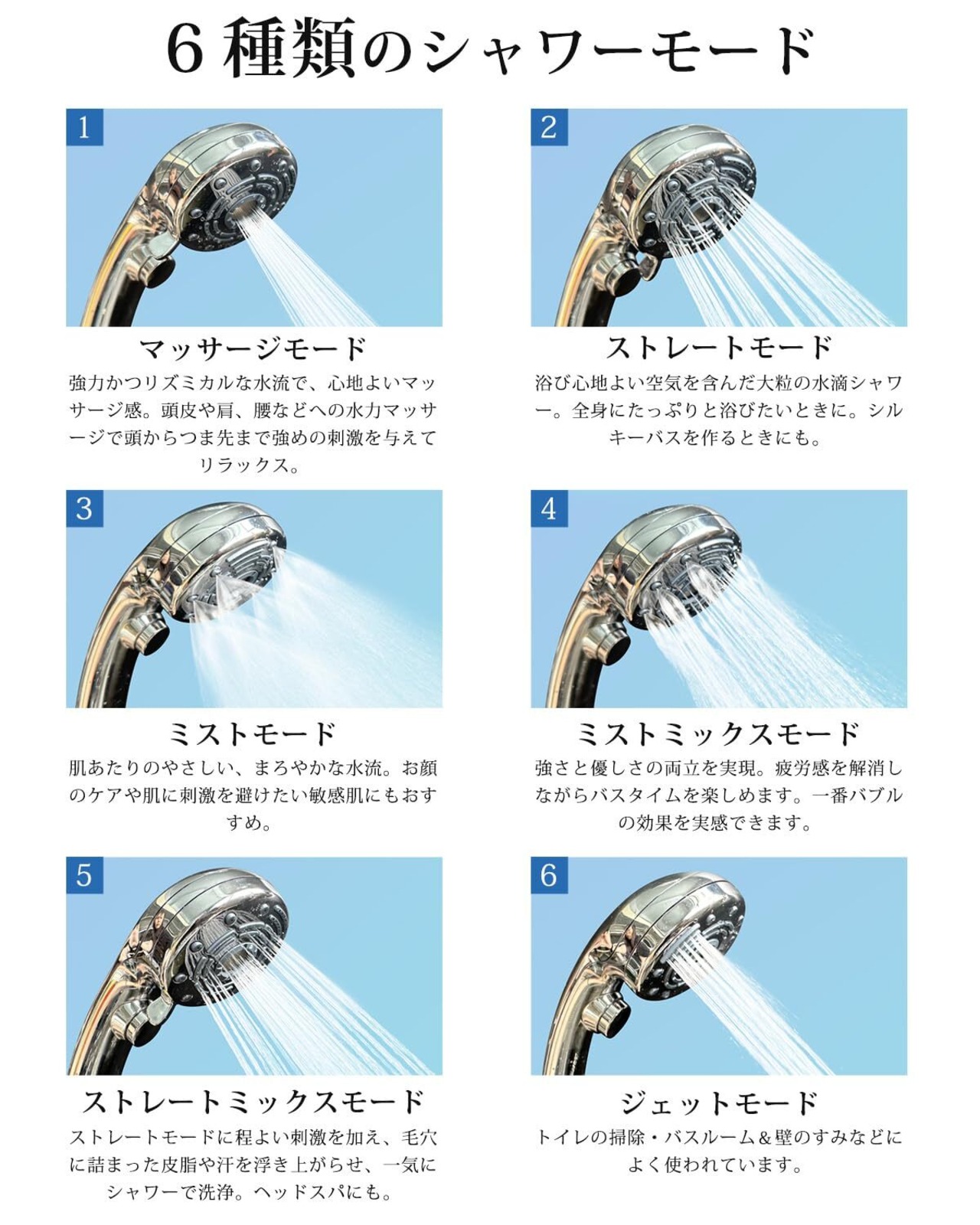 6種類のシャワーモード

1

マッサージモード

強力かつリズミカルな水流で、心地よいマッサージ感。頭皮や肩、腰などへの水力マッサージで頭からつま先まで強めの刺激を与えてリラックス。

2

ストレートモード

浴び心地よい空気を含んだ大粒の水滴シャワー。全身にたっぷりと浴びたいときに。シルキーバスを作るときにも。

3

ミストモード

肌あたりのやさしい、まろやかな水流。お顔のケアや肌に刺激を避けたい敏感肌にもおすすめ。

4

ミストミックスモード

強さと優しさの両立を実現。疲労感を解消しながらバスタイムを楽しめます。一番バブルの効果を実感できます。

5

ストレートミックスモード

ストレートモードに程よい刺激を加え、毛穴に詰まった皮脂や汗を浮き上がらせ、一気にシャワーで洗浄。ヘッドスパにも。

6

ジェットモード

トイレの掃除・バスルーム＆壁のすみなどによく使われています。