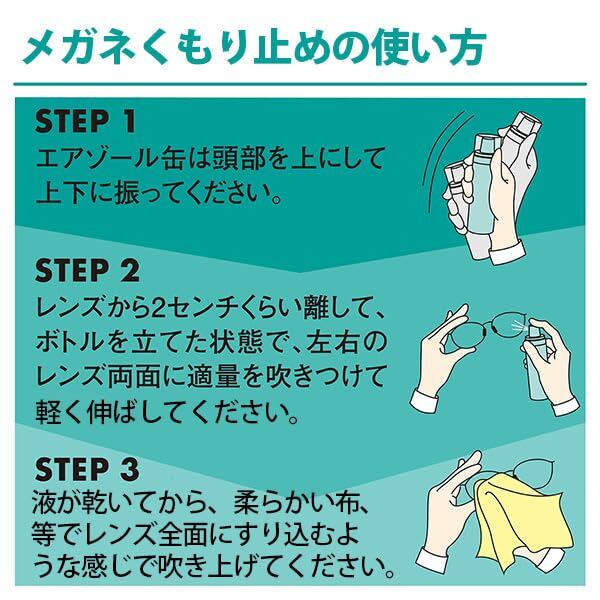 メガネくもり止めの使い方

STEP 1
エアゾール缶は頭部を上にして上下に振ってください。

STEP 2
レンズから2センチくらい離して、ボトルを立てた状態で、左右のレンズ両面に適量を吹きつけて軽く伸ばしてください。

STEP 3
液が乾いてから、柔らかい布、等でレンズ全面にすり込むような感じで吹き上げてください。