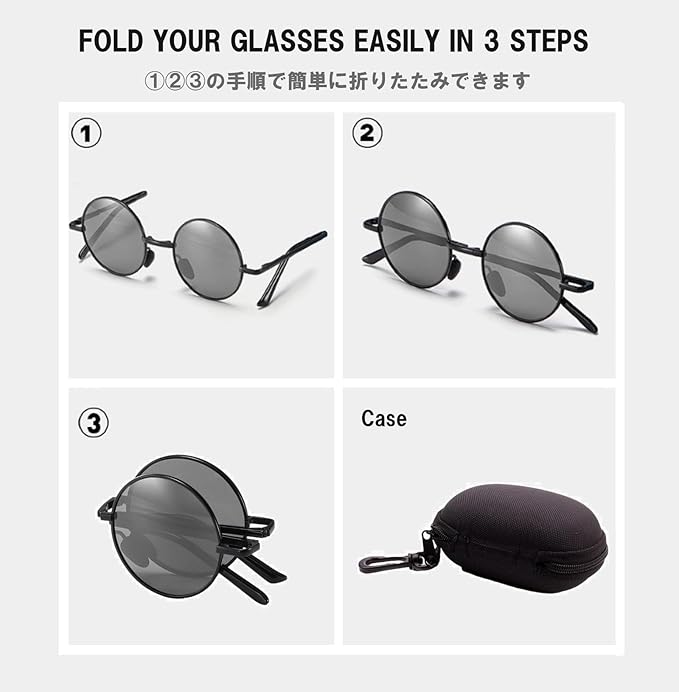 FOLD YOUR GLASSES EASILY IN 3 STEPS

①②③の手順で簡単に折りたたみできます

①

②

③

Case