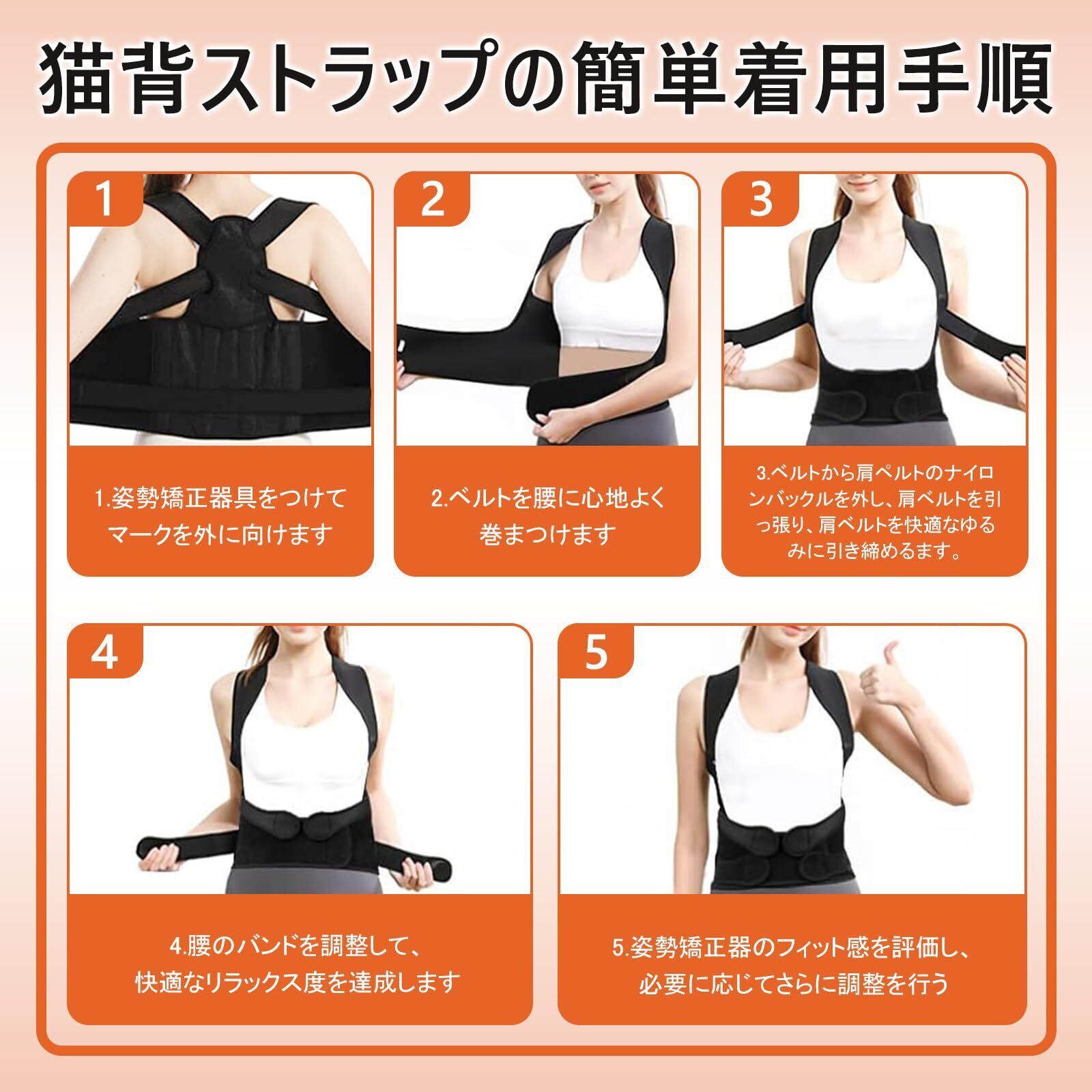 猫背ストラップの簡単着用手順

1

1.姿勢矯正器具をつけてマークを外に向けます

2

2.ベルトを腰に心地よく巻まつけます

3

3.ベルトから肩ペルトのナイロンバックルを外し、肩ベルトを引っ張り、肩ベルトを快適なゆるみに引き締めるます。

4

4.腰のバンドを調整して、快適なリラックス度を達成します

5

5.姿勢矯正器のフィット感を評価し、必要に応じてさらに調整を行う