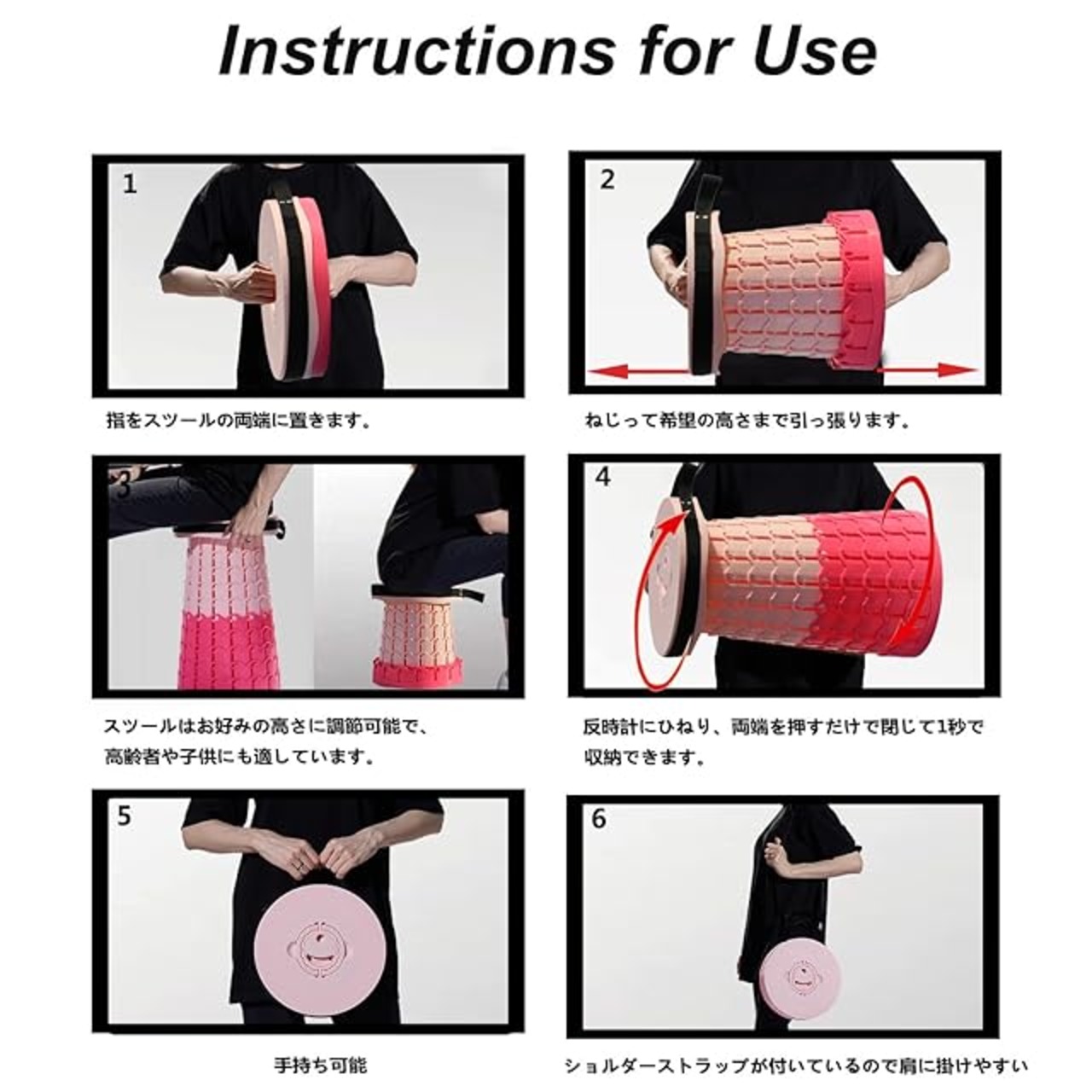 Instructions for Use

1

指をスツールの両端に置きます。

2

ねじって希望の高さまで引っ張ります。

3

スツールはお好みの高さに調節可能で、高齢者や子供にも適しています。

4

反時計にひねり、両端を押すだけで閉じて1秒で収納できます。

5

手持ち可能

6

ショルダーストラップが付いているので肩に掛けやすい