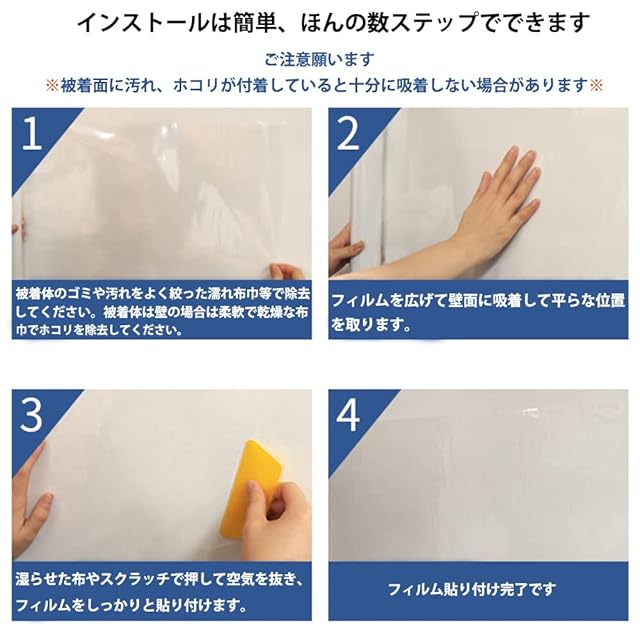 インストールは簡単、ほんの数ステップでできます

ご注意願います

※被着面に汚れ、ホコリが付着していると十分に吸着しない場合があります※

1

被着体のゴミや汚れをよく絞った濡れ布巾等で除去してください。被着体は壁の場合は柔軟で乾燥な布巾でホコリを除去してください。

2

フィルムを広げて壁面に吸着して平らな位置を取ります。

3

湿らせた布やスクラッチで押して空気を抜き、フィルムをしっかりと貼り付けます。

4

フィルム貼り付け完了です