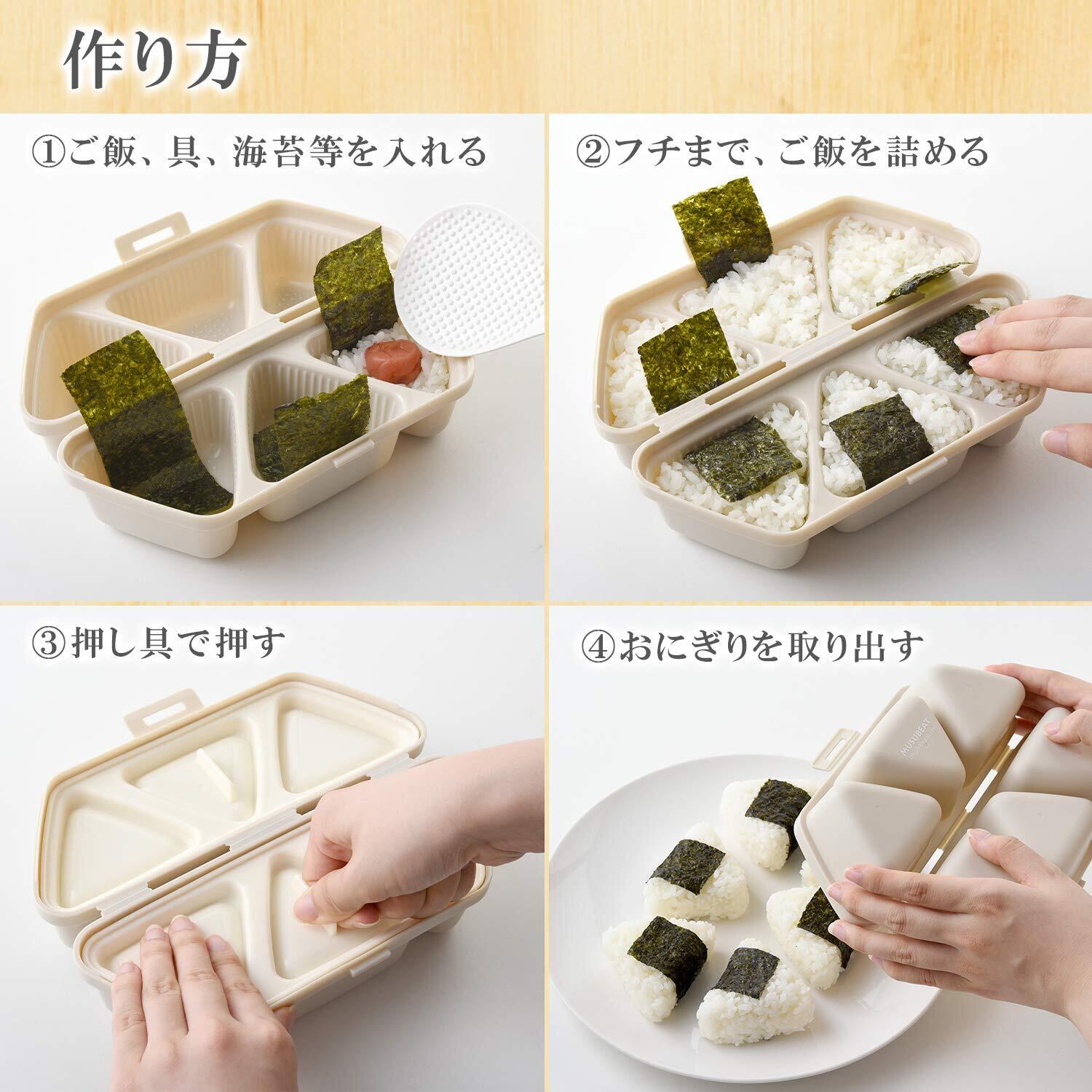 作り方

①ご飯、具、海苔等を入れる

②フチまで、ご飯を詰める

③押し具で押す

④おにぎりを取り出す

MUSUBEAT