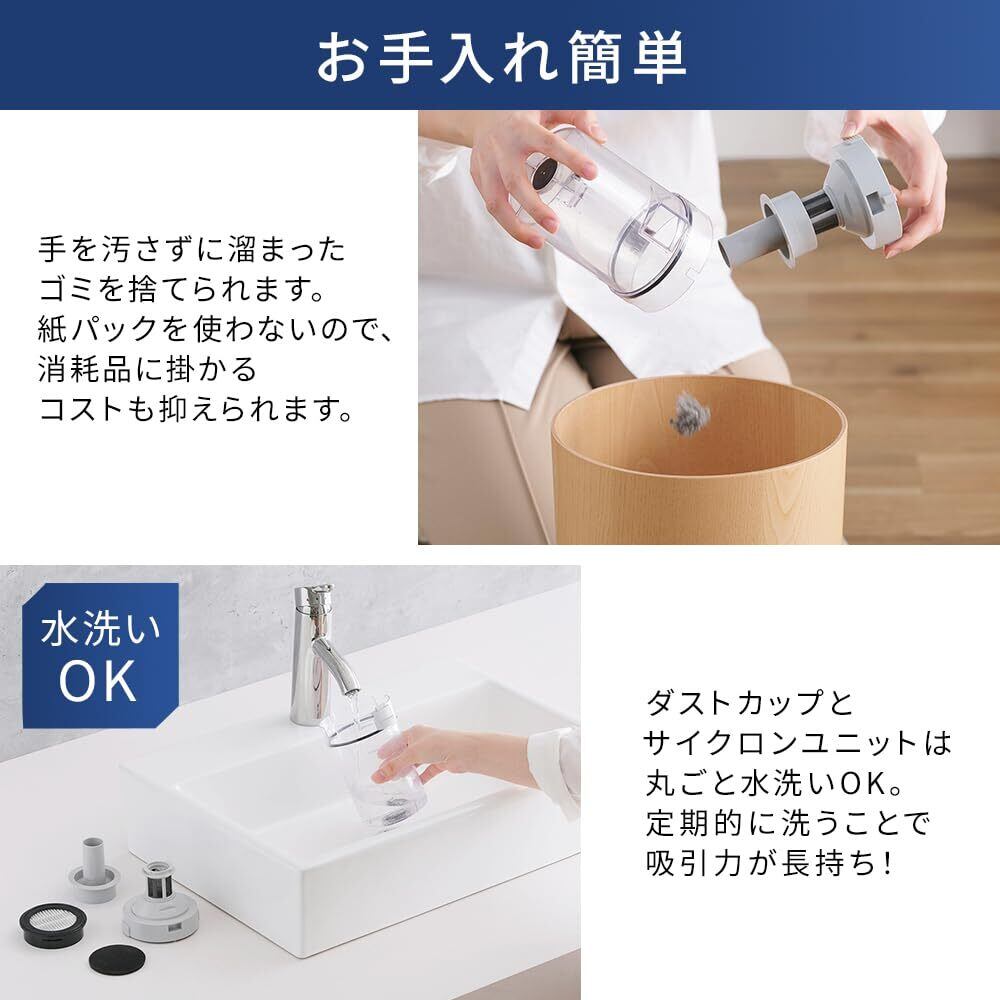 お手入れ簡単

手を汚さずに溜まったゴミを捨てられます。紙パックを使わないので、消耗品に掛かるコストも抑えられます。

水洗いOK

ダストカップとサイクロンユニットは丸ごと水洗いOK。定期的に洗うことで吸引力が長持ち！