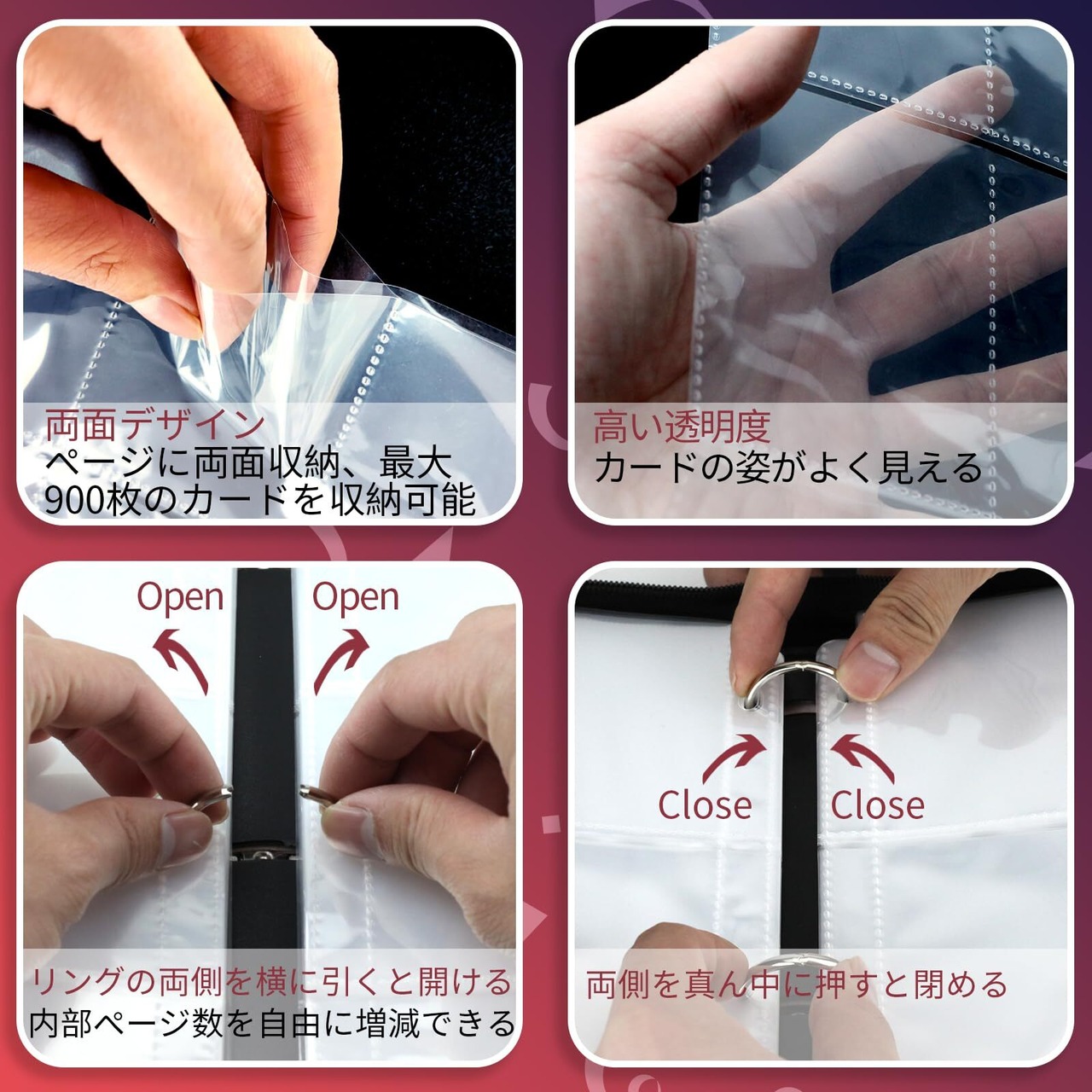 両面デザイン
ページに両面収納、最大900枚のカードを収納可能

高い透明度
カードの姿がよく見える

Open Open

リングの両側を横に引くと開ける
内部ページ数を自由に増減できる

Close Close

両側を真ん中に押すと閉める