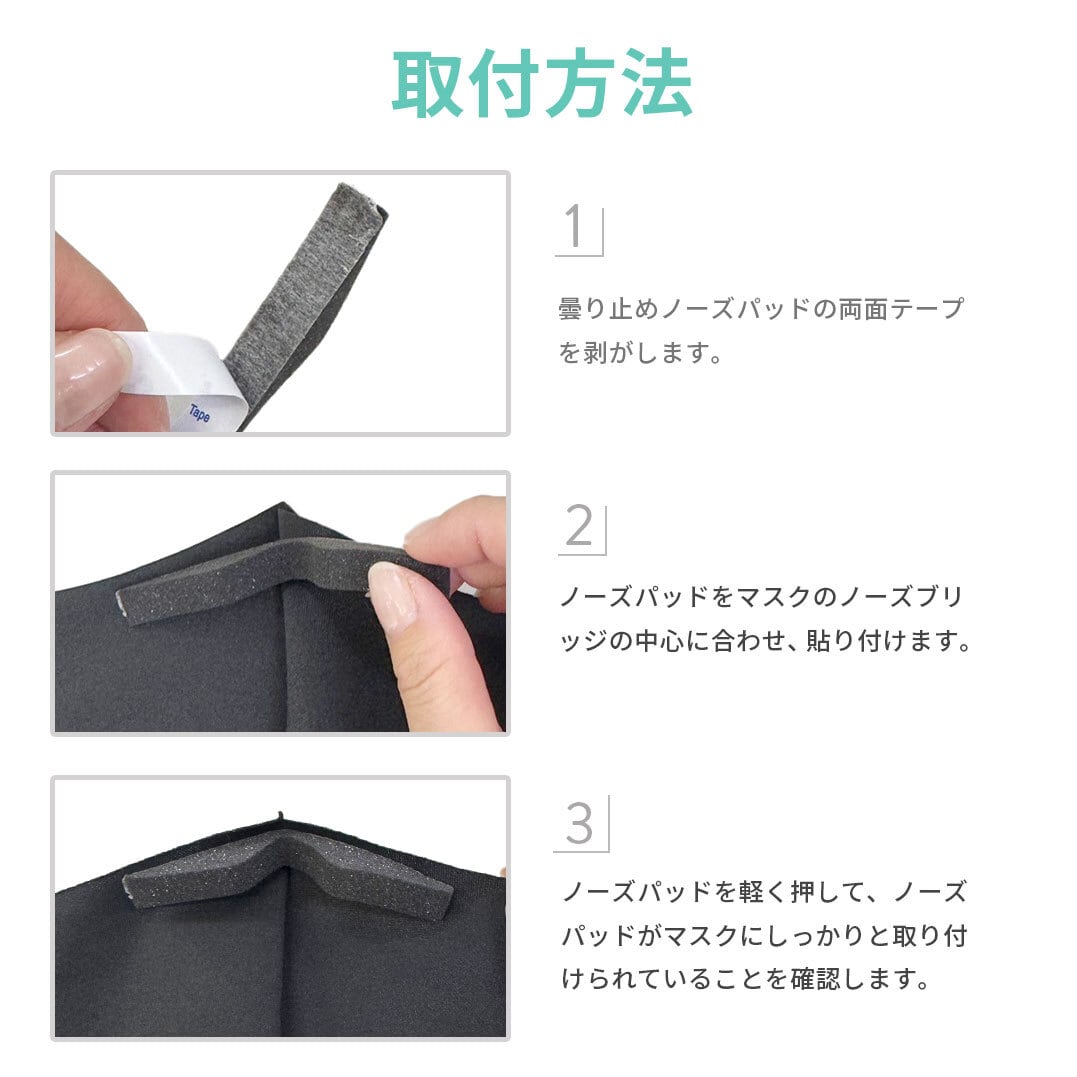 取付方法

Tape

1

曇り止めノーズパッドの両面テープを剥がします。

2

ノーズパッドをマスクのノーズブリッジの中心に合わせ、貼り付けます。

3

ノーズパッドを軽く押して、ノーズパッドがマスクにしっかりと取り付けられていることを確認します。