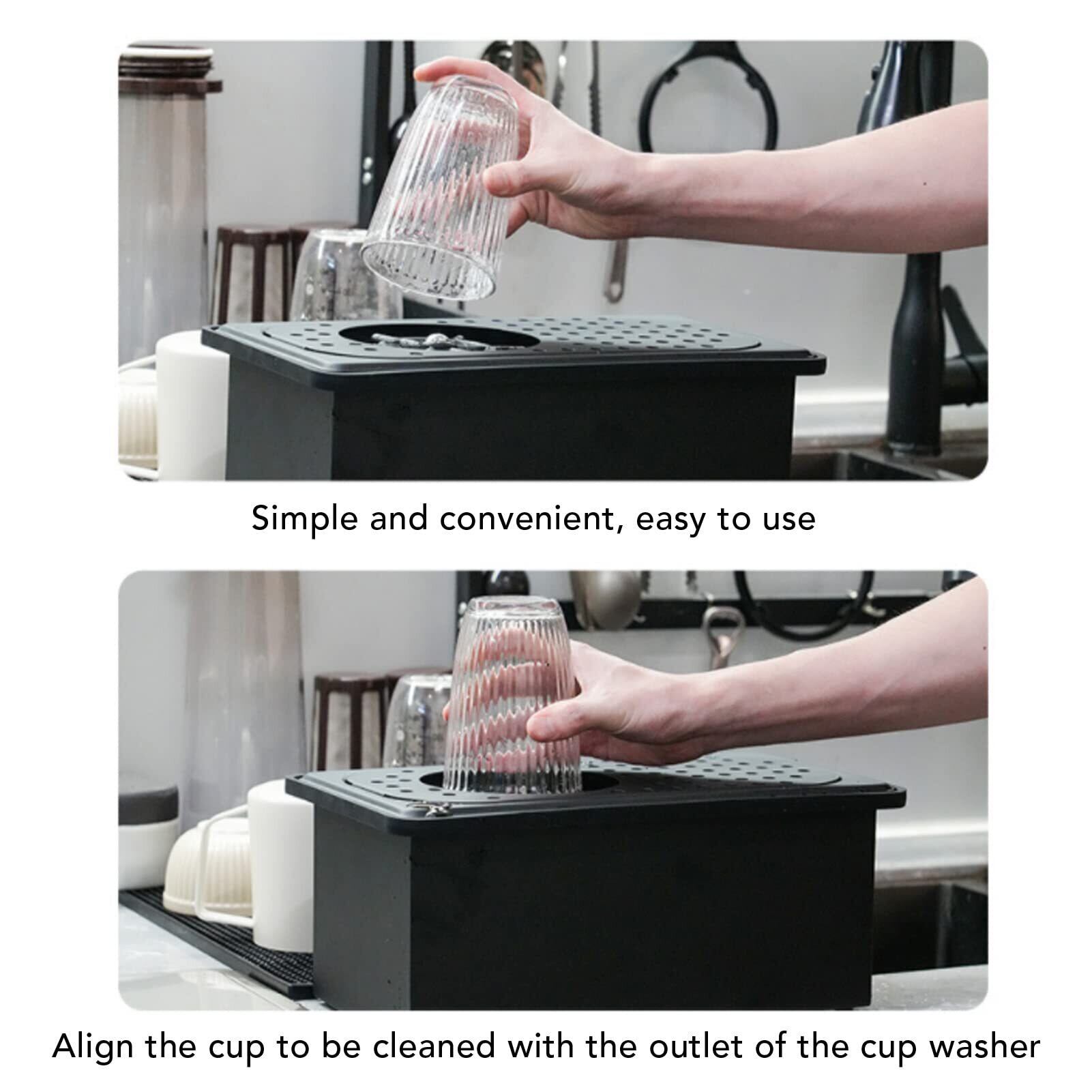 Simple and convenient, easy to use

Align the cup to be cleaned with the outlet of the cup washer