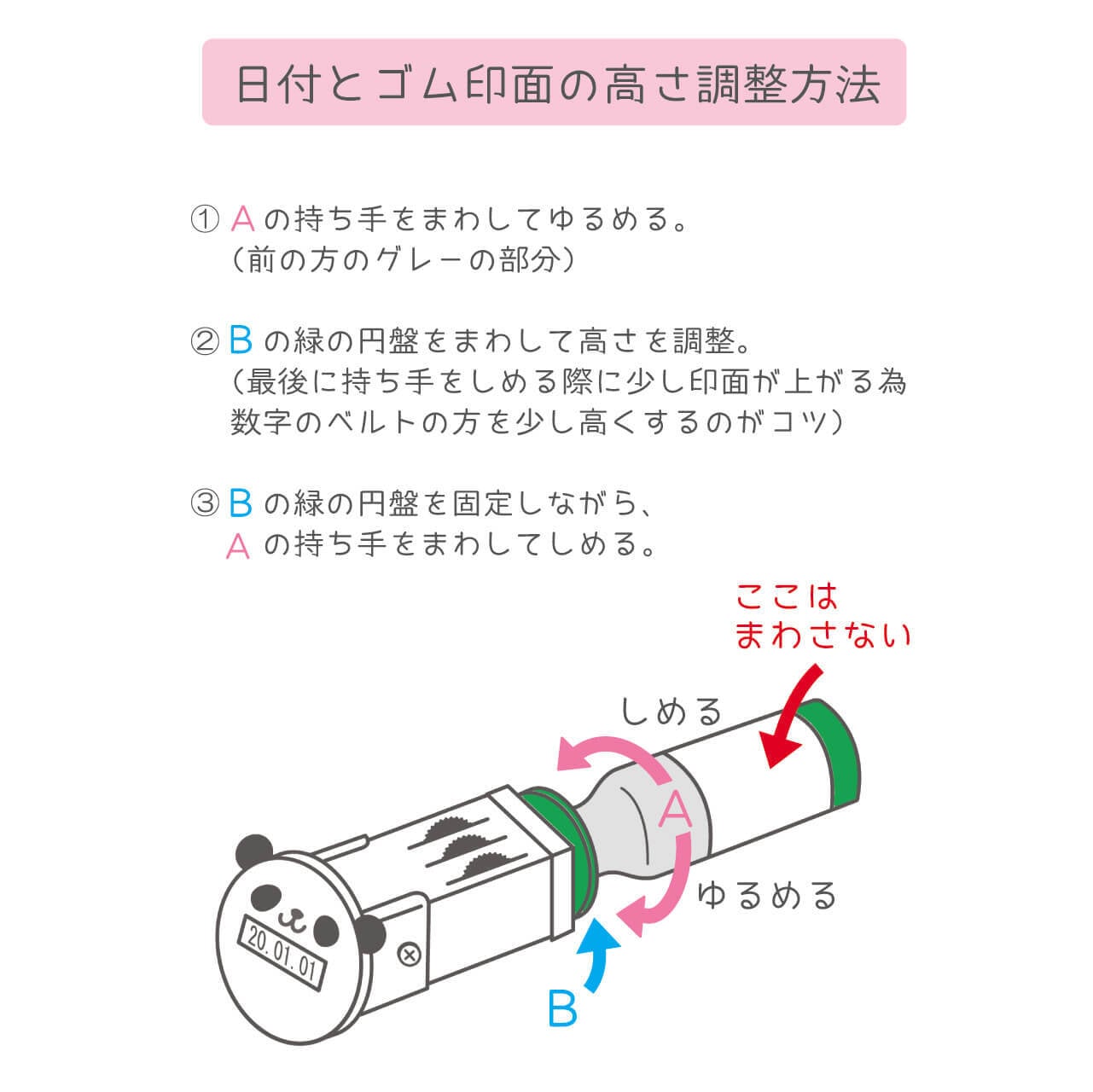 日付とゴム印面の高さ調整方法

① A の持ち手をまわしてゆるめる。
（前の方のグレーの部分）

② B の緑の円盤をまわして高さを調整。
（最後に持ち手をしめる際に少し印面が上がる為
数字のベルトの方を少し高くするのがコツ）

③ B の緑の円盤を固定しながら、
A の持ち手をまわしてしめる。

ここは
まわさない

しめる

A

ゆるめる

B

20.01.01