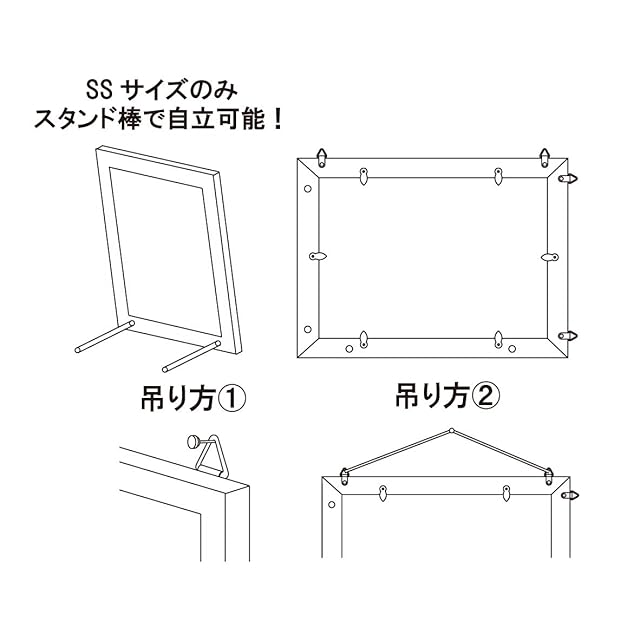 SS サイズのみ
スタンド棒で自立可能！

吊り方①

吊り方②