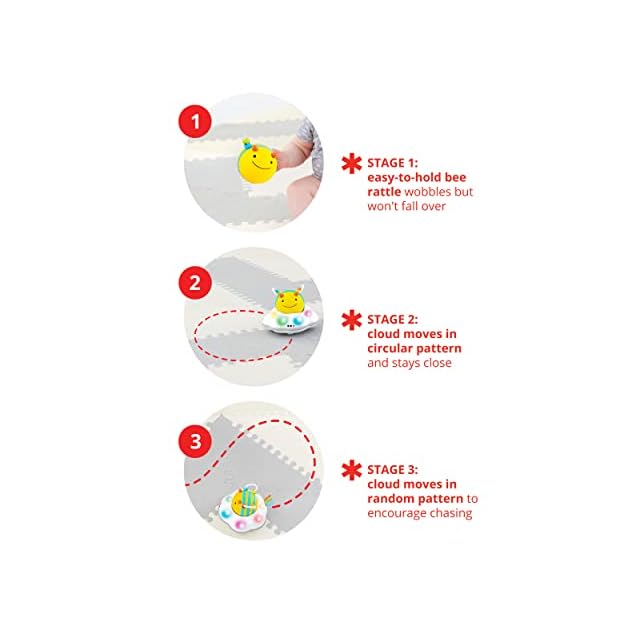 1

STAGE 1:
easy-to-hold bee rattle wobbles but won't fall over

2

STAGE 2:
cloud moves in circular pattern and stays close

3

STAGE 3:
cloud moves in random pattern to encourage chasing