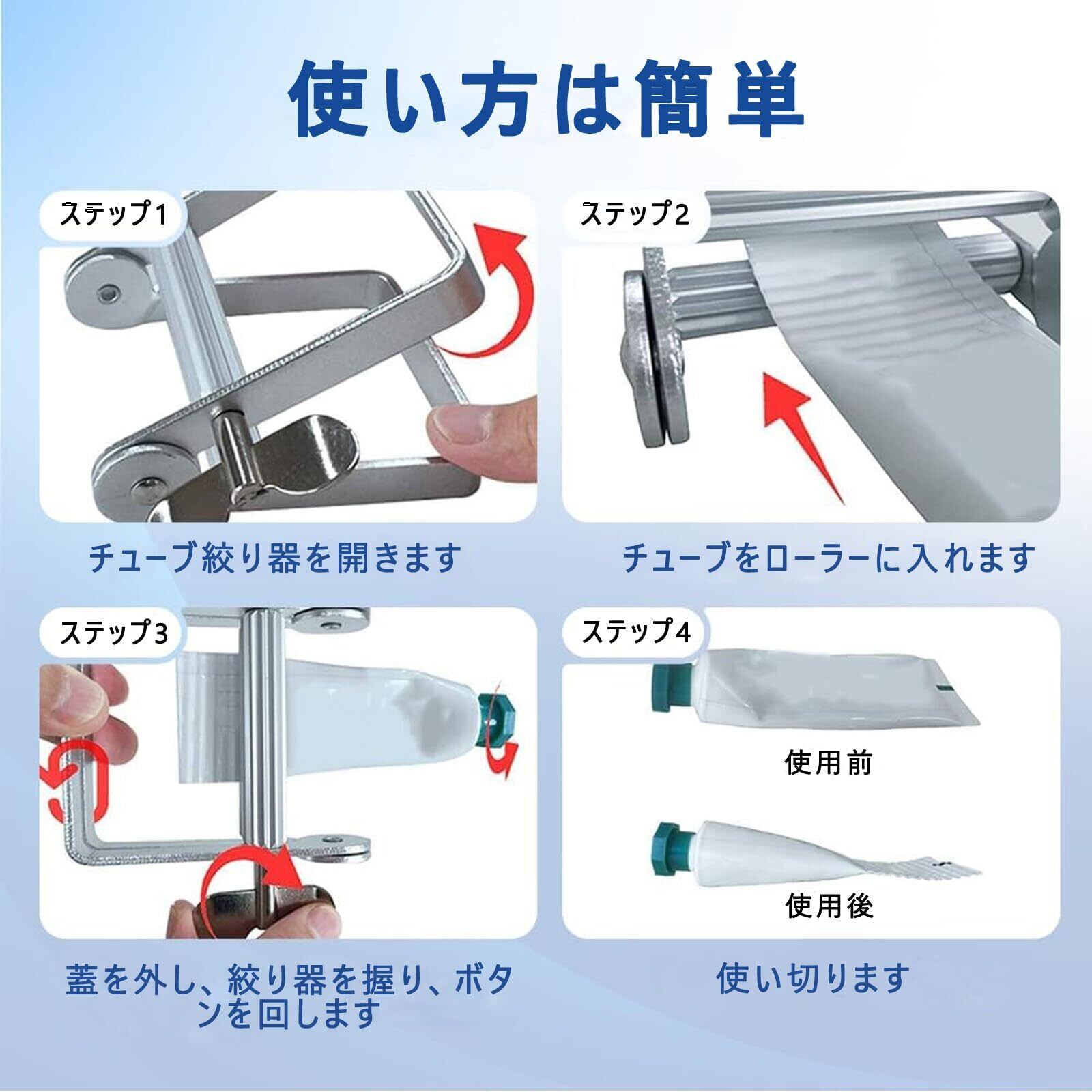 使い方は簡単

ステップ1

チューブ絞り器を開きます

ステップ2

チューブをローラーに入れます

ステップ3

蓋を外し、絞り器を握り、ボタンを回します

ステップ4

使用前

使用後

使い切ります