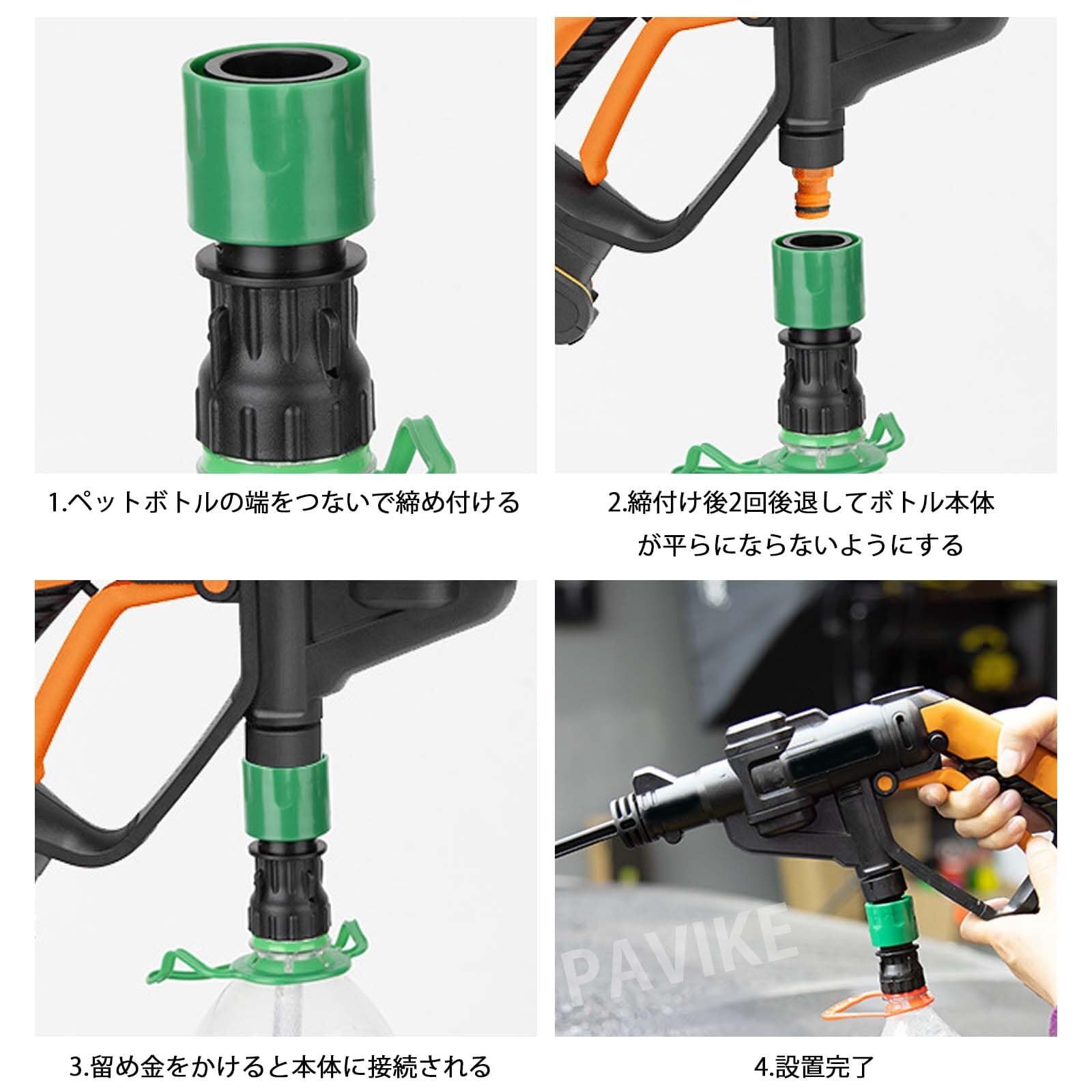 1.ペットボトルの端をつないで締め付ける

2.締付け後2回後退してボトル本体が平らにならないようにする

3.留め金をかけると本体に接続される

PAVIKE

4.設置完了