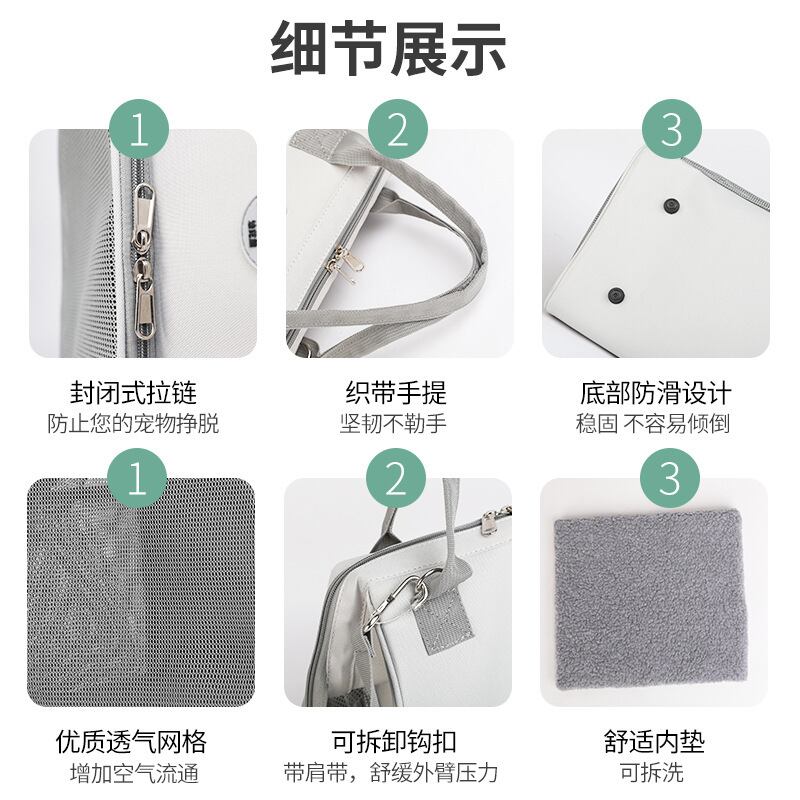 细节展示

1

封闭式拉链
防止您的宠物挣脱

2

织带手提
坚韧不勒手

3

底部防滑设计
稳固 不容易倾倒

1

优质透气网格
增加空气流通

2

可拆卸钩扣
带肩带，舒缓外臂压力

3

舒适内垫
可拆洗