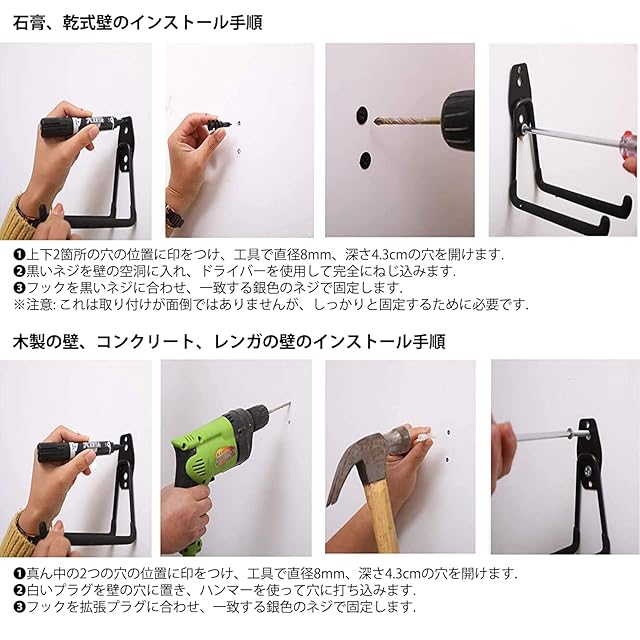 石膏、乾式壁のインストール手順

❶上下2箇所の穴の位置に印をつけ、工具で直径8mm、深さ4.3cmの穴を開けます.
❷黒いネジを壁の空洞に入れ、ドライバーを使用して完全にねじ込みます.
❸フックを黒いネジに合わせ、一致する銀色のネジで固定します.
※注意: これは取り付けが面倒ではありませんが、しっかりと固定するために必要です.

木製の壁、コンクリート、レンガの壁のインストール手順

❶真ん中の2つの穴の位置に印をつけ、工具で直径8mm、深さ4.3cmの穴を開けます.
❷白いプラグを壁の穴に置き、ハンマーを使って穴に打ち込みます.
❸フックを拡張プラグに合わせ、一致する銀色のネジで固定します.