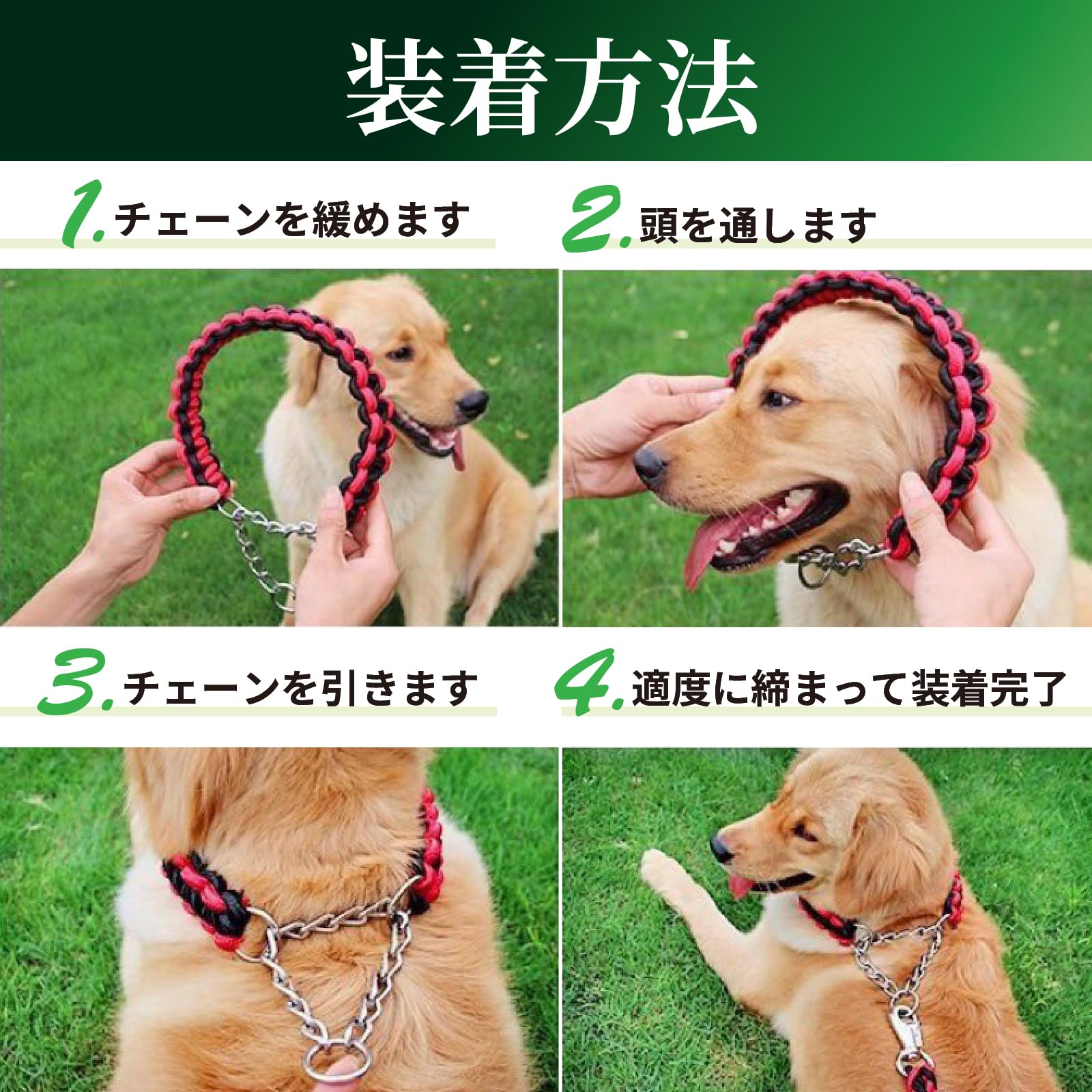 装着方法

1. チェーンを緩めます

2. 頭を通します

3. チェーンを引きます

4. 適度に締まって装着完了