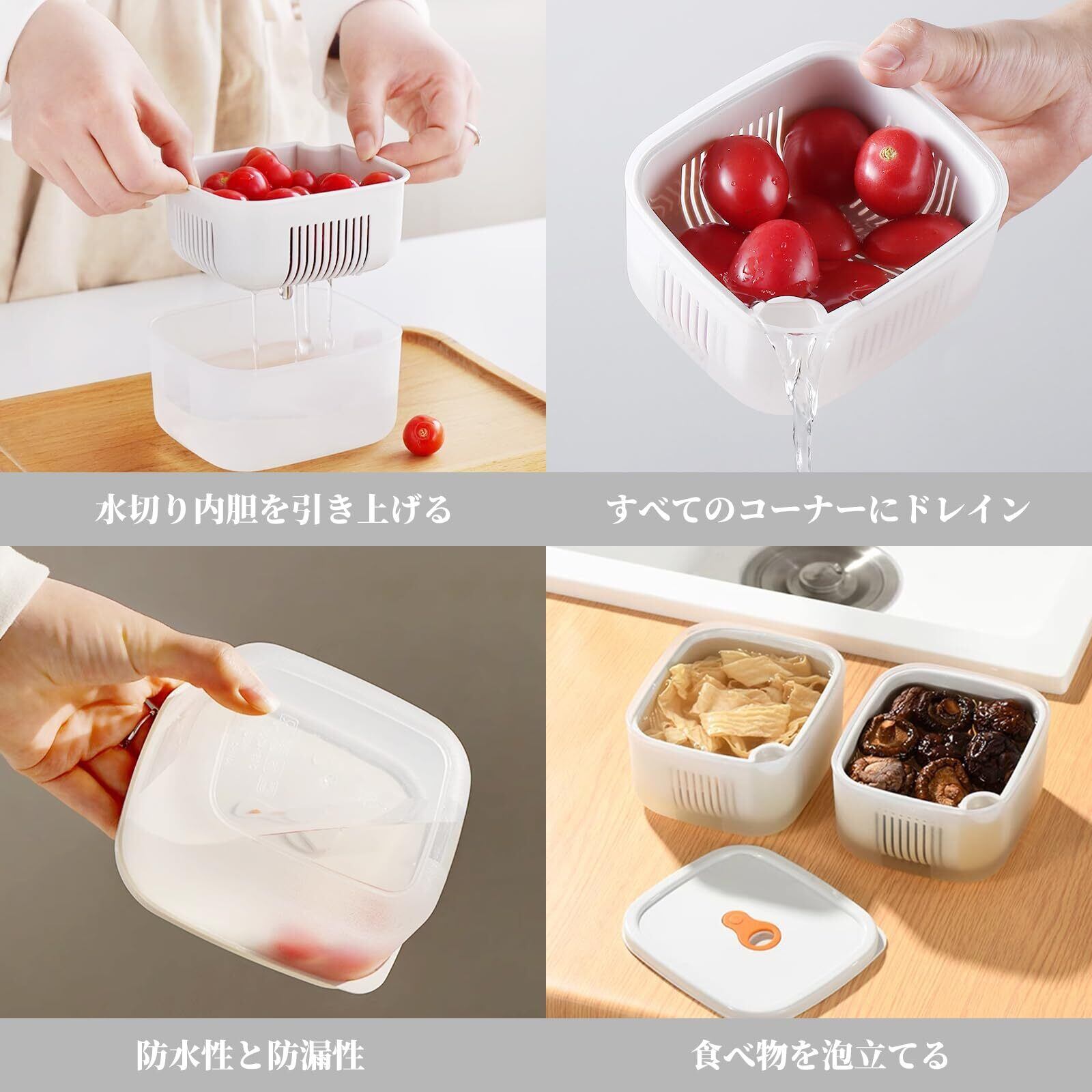 水切り内胆を引き上げる

すべてのコーナーにドレイン

防水性と防漏性

食べ物を泡立てる