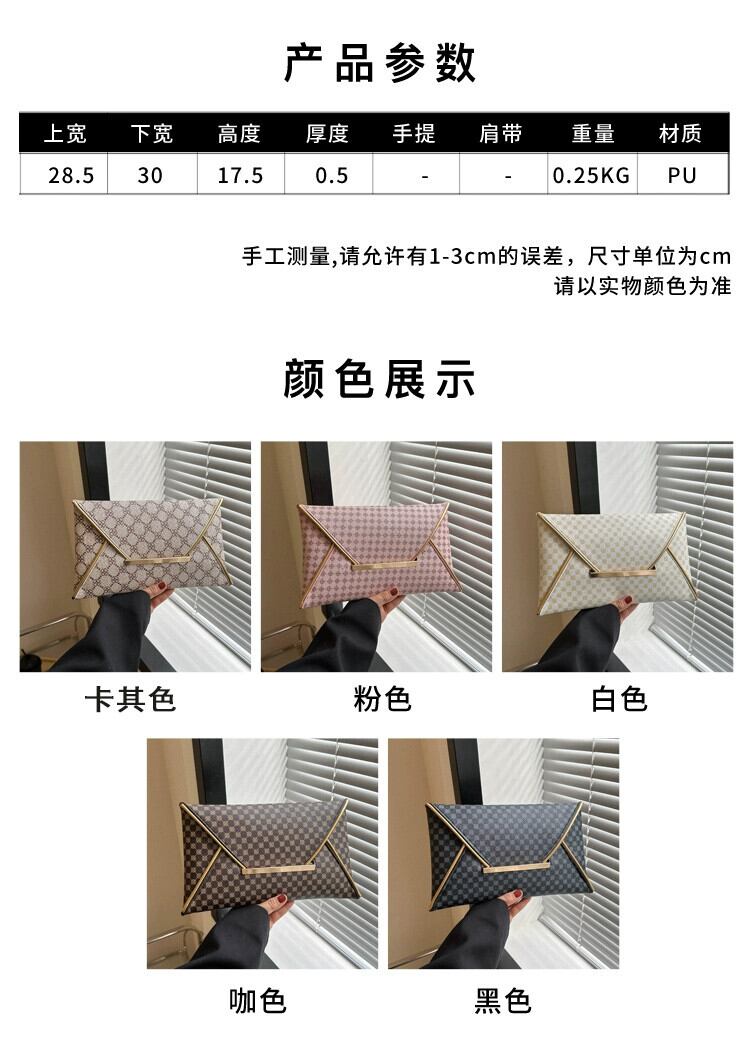 产品参数

| 上宽 | 下宽 | 高度 | 厚度 | 手提 | 肩带 | 重量 | 材质 |
|---|---|---|---|---|---|---|---|
| 28.5 | 30 | 17.5 | 0.5 | - | - | 0.25KG | PU |

手工测量,请允许有1-3cm的误差，尺寸单位为cm
请以实物颜色为准

颜色展示

卡其色

粉色

白色

咖色

黑色