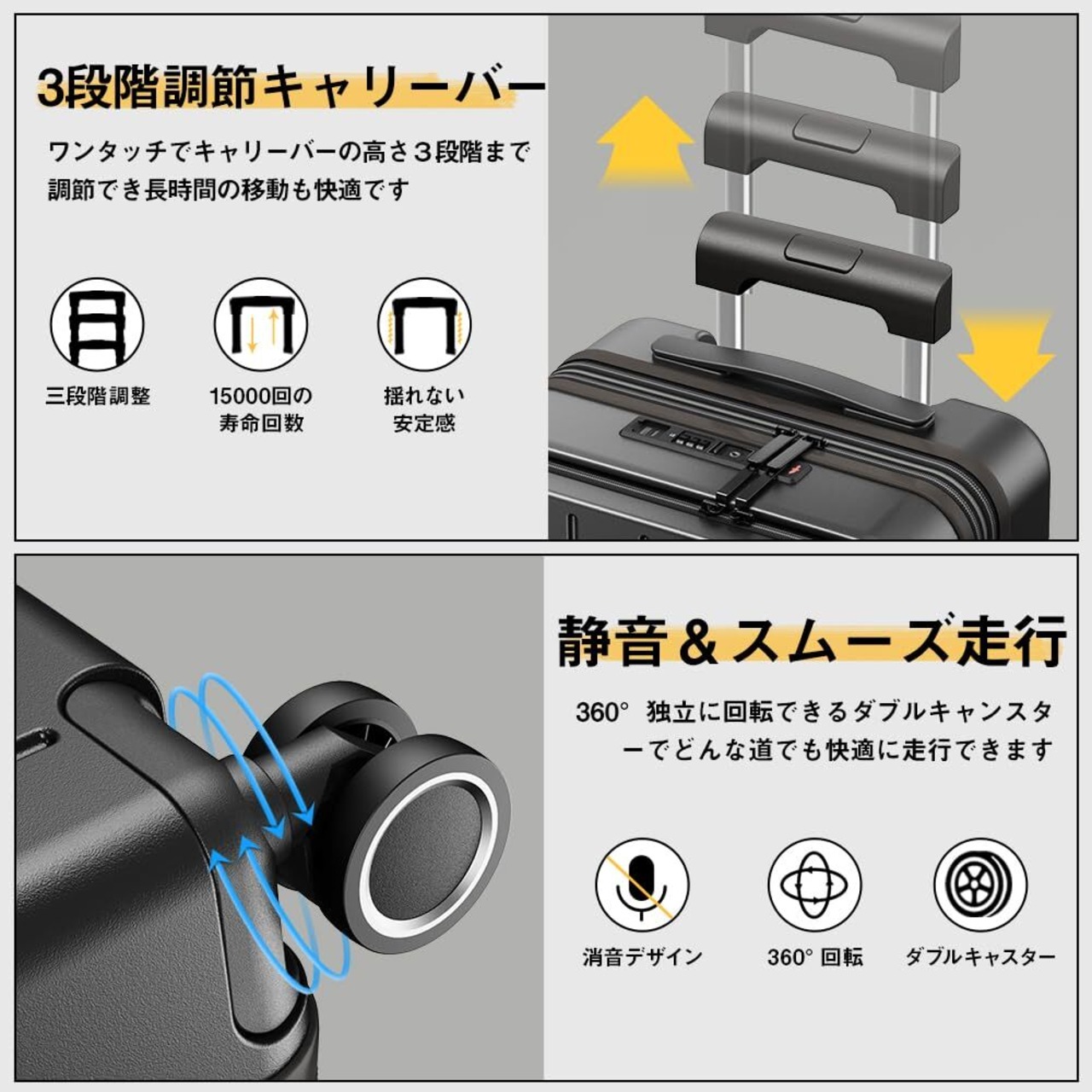 3段階調節キャリーバー

ワンタッチでキャリーバーの高さ３段階まで調節でき長時間の移動も快適です

三段階調整

15000回の寿命回数

揺れない安定感

静音＆スムーズ走行

360° 独立に回転できるダブルキャンスターでどんな道でも快適に走行できます

消音デザイン

360° 回転

ダブルキャスター