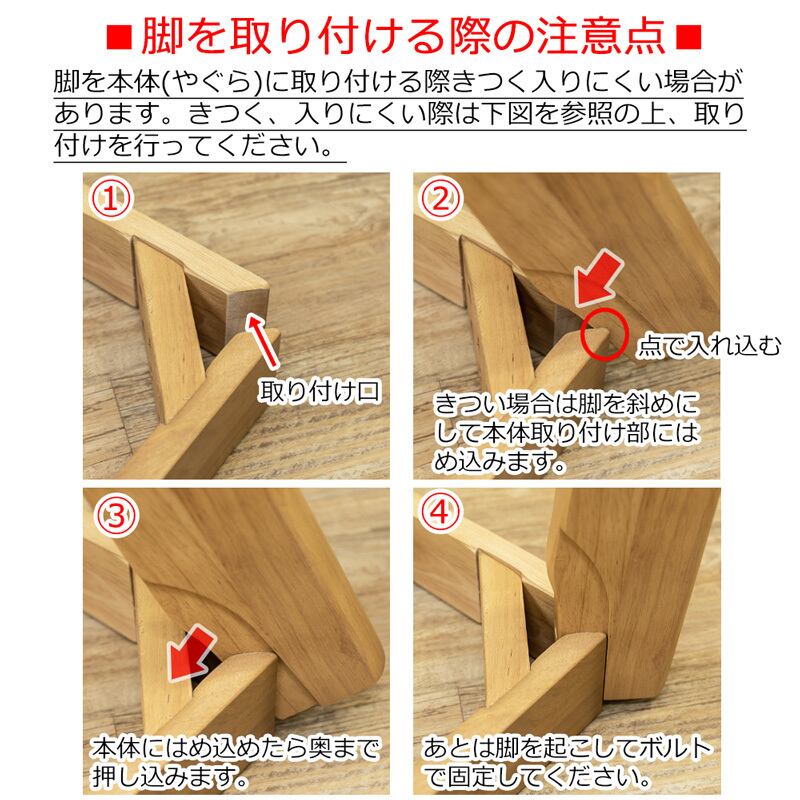 ■脚を取り付ける際の注意点■

脚を本体(やぐら)に取り付ける際きつく入りにくい場合があります。きつく、入りにくい際は下図を参照の上、取り付けを行ってください。

①

取り付け口

②

点で入れ込む

きつい場合は脚を斜めにして本体取り付け部にはめ込みます。

③

本体にはめ込めたら奥まで押し込みます。

④

あとは脚を起こしてボルトで固定してください。