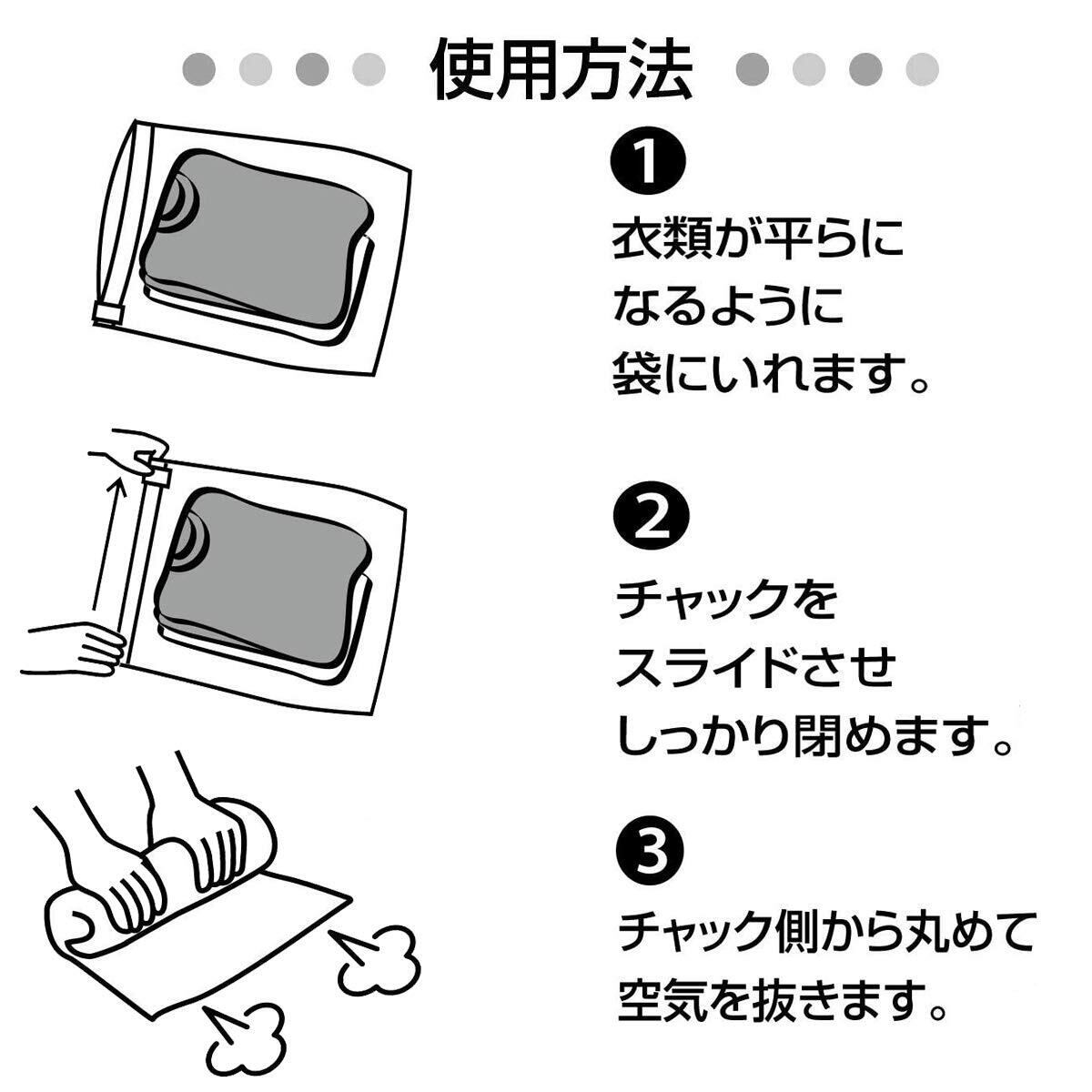 使用方法

1
衣類が平らに
なるように
袋にいれます。

2
チャックを
スライドさせ
しっかり閉めます。

3
チャック側から丸めて
空気を抜きます。