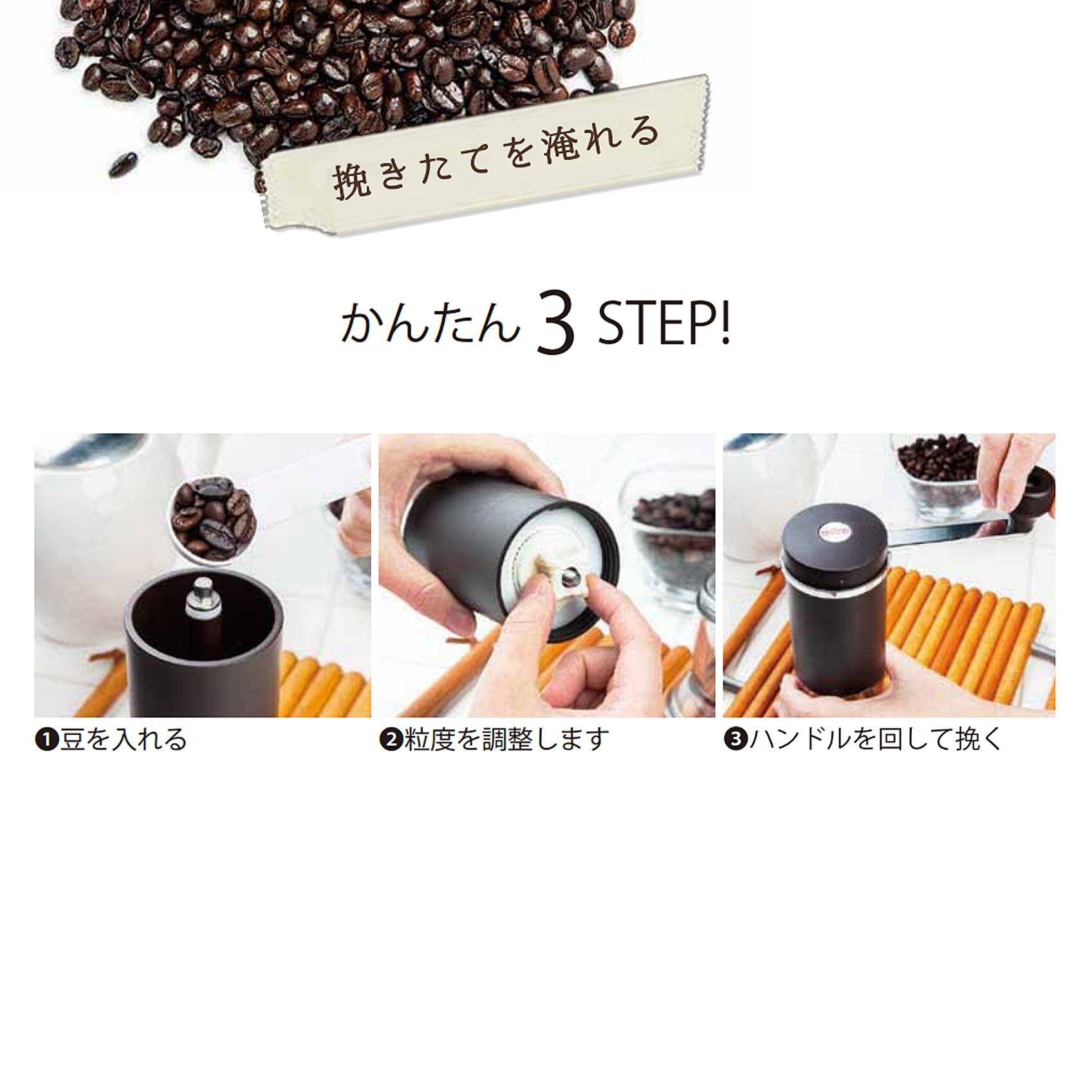 挽きたてを淹れる

かんたん 3 STEP!

❶豆を入れる

❷粒度を調整します

❸ハンドルを回して挽く