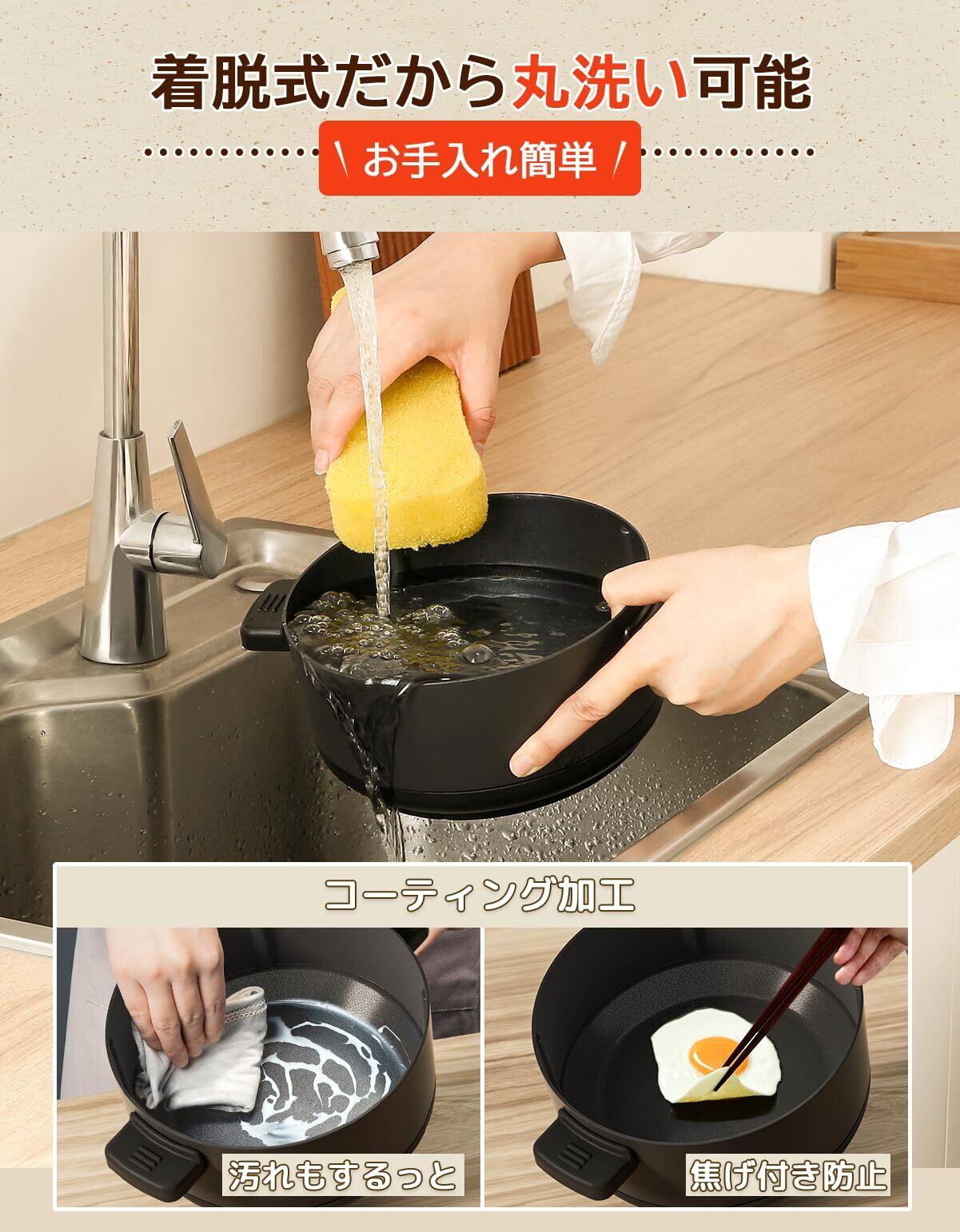 着脱式だから丸洗い可能

\ お手入れ簡単 /

コーティング加工

汚れもするっと

焦げ付き防止