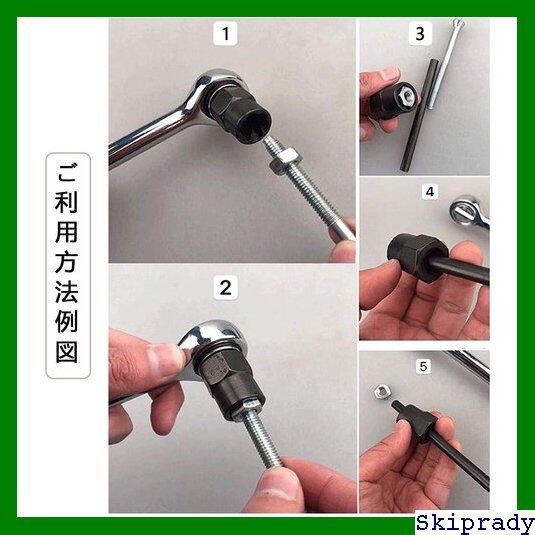 ご利用方法例図

1

2

3

4

5

Skiprady