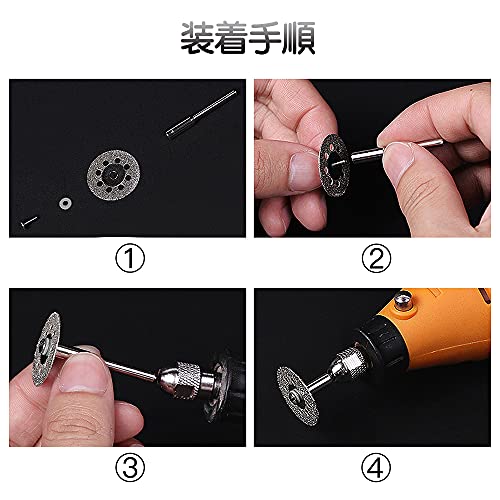 装着手順

①

②

③

④