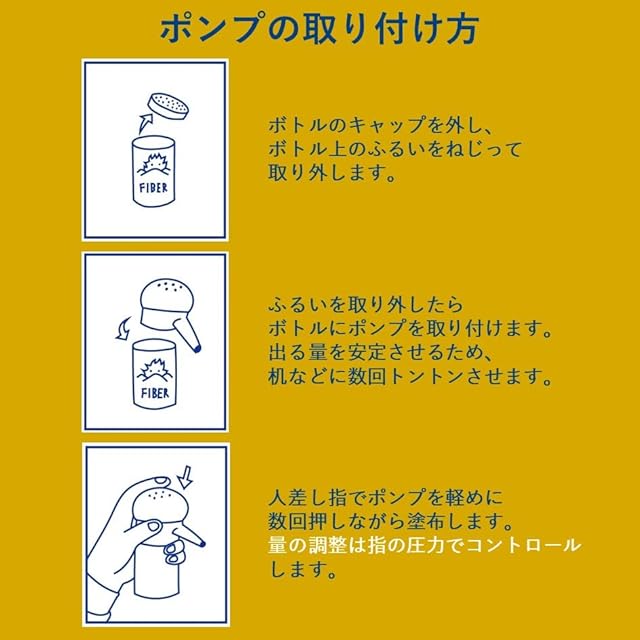 ポンプの取り付け方

FIBER

ボトルのキャップを外し、ボトル上のふるいをねじって取り外します。

FIBER

ふるいを取り外したらボトルにポンプを取り付けます。出る量を安定させるため、机などに数回トントンさせます。

人差し指でポンプを軽めに数回押しながら塗布します。量の調整は指の圧力でコントロールします。