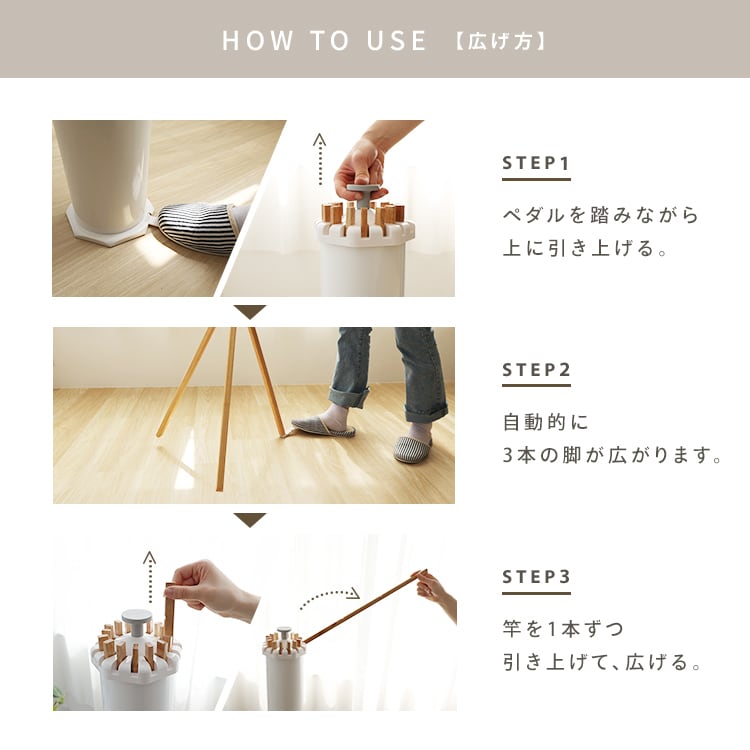 HOW TO USE 【広げ方】

STEP1

ペダルを踏みながら上に引き上げる。

STEP2

自動的に3本の脚が広がります。

STEP3

竿を1本ずつ引き上げて、広げる。