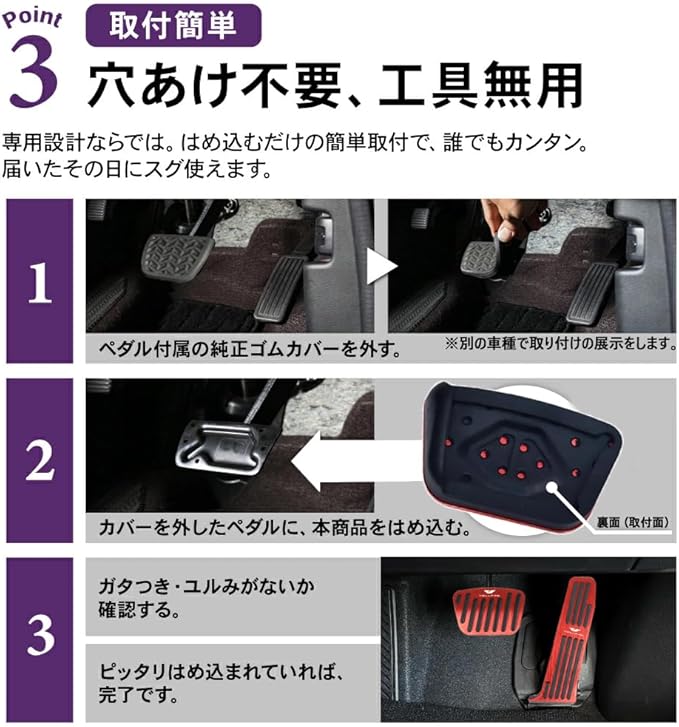 Point 3

取付簡単

穴あけ不要、工具無用

専用設計ならでは。はめ込むだけの簡単取付で、誰でもカンタン。届いたその日にスグ使えます。

1

ペダル付属の純正ゴムカバーを外す。

※別の車種で取り付けの展示をします。

2

カバーを外したペダルに、本商品をはめ込む。

裏面（取付面）

3

ガタつき・ユルみがないか確認する。

ピッタリはめ込まれていれば、完了です。