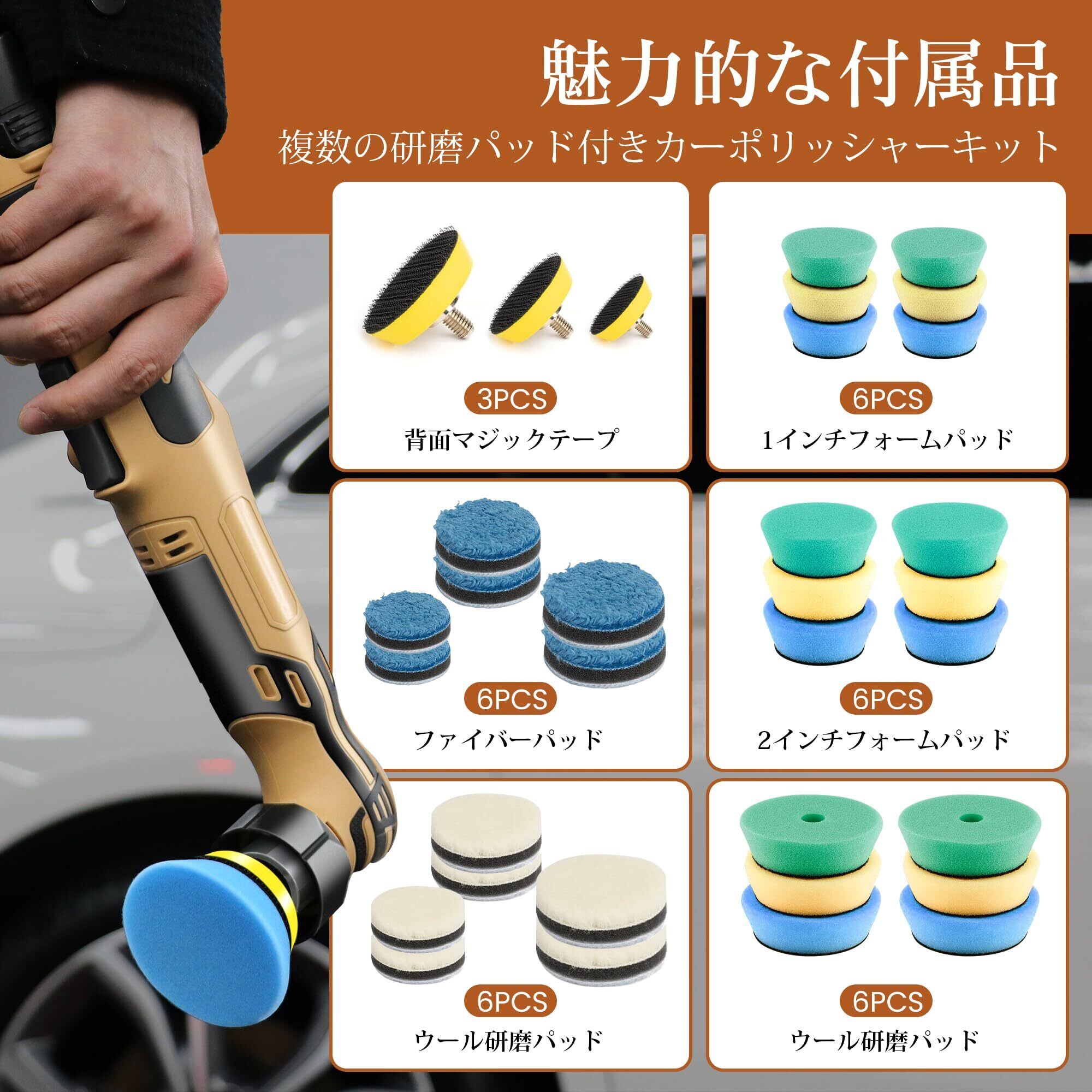 魅力的な付属品

複数の研磨パッド付きカーポリッシャーキット

3PCS
背面マジックテープ

6PCS
1インチフォームパッド

6PCS
ファイバーパッド

6PCS
2インチフォームパッド

6PCS
ウール研磨パッド

6PCS
ウール研磨パッド