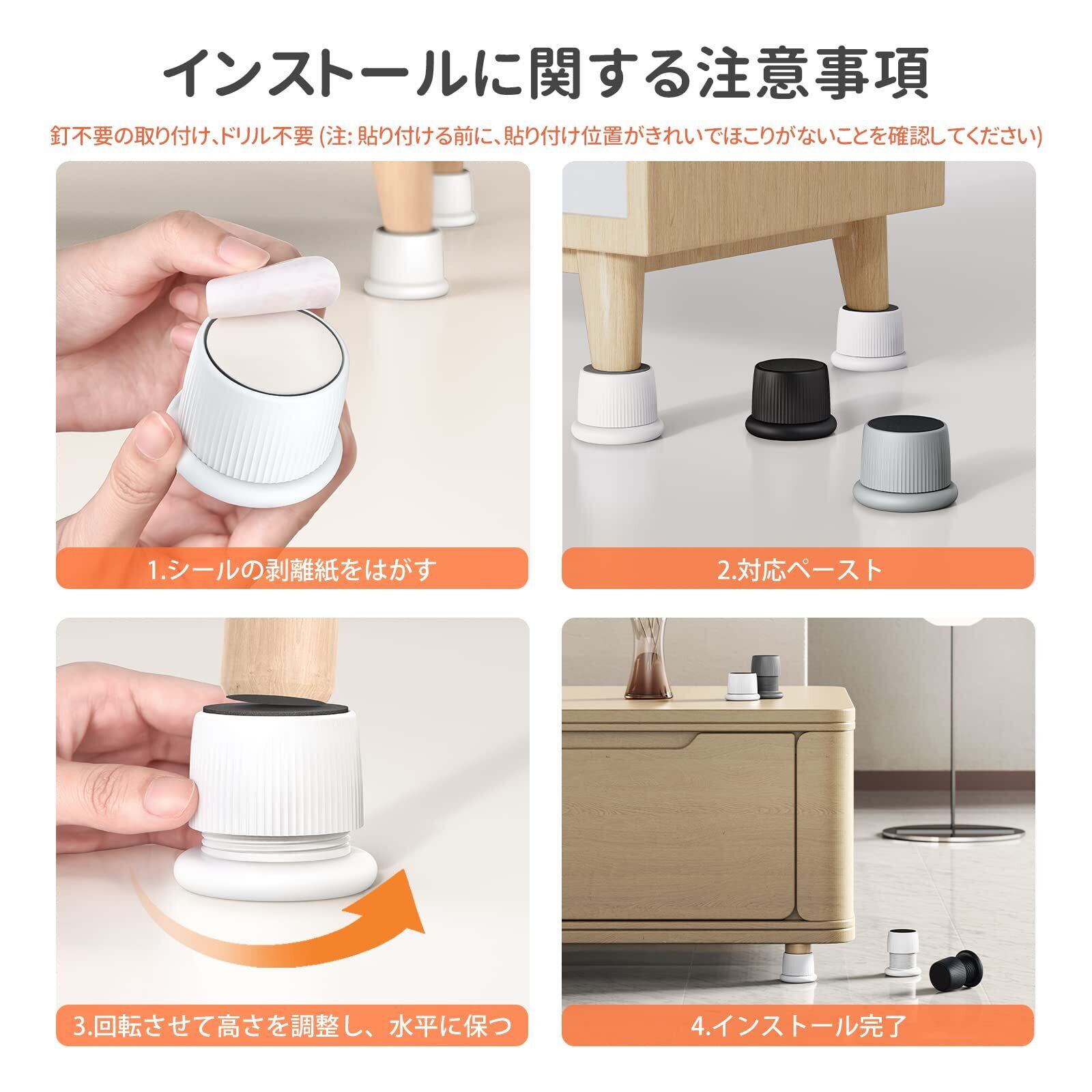 インストールに関する注意事項

釘不要の取り付け、ドリル不要 (注: 貼り付ける前に、貼り付け位置がきれいでほこりがないことを確認してください)

1.シールの剥離紙をはがす

2.対応ペースト

3.回転させて高さを調整し、水平に保つ

4.インストール完了