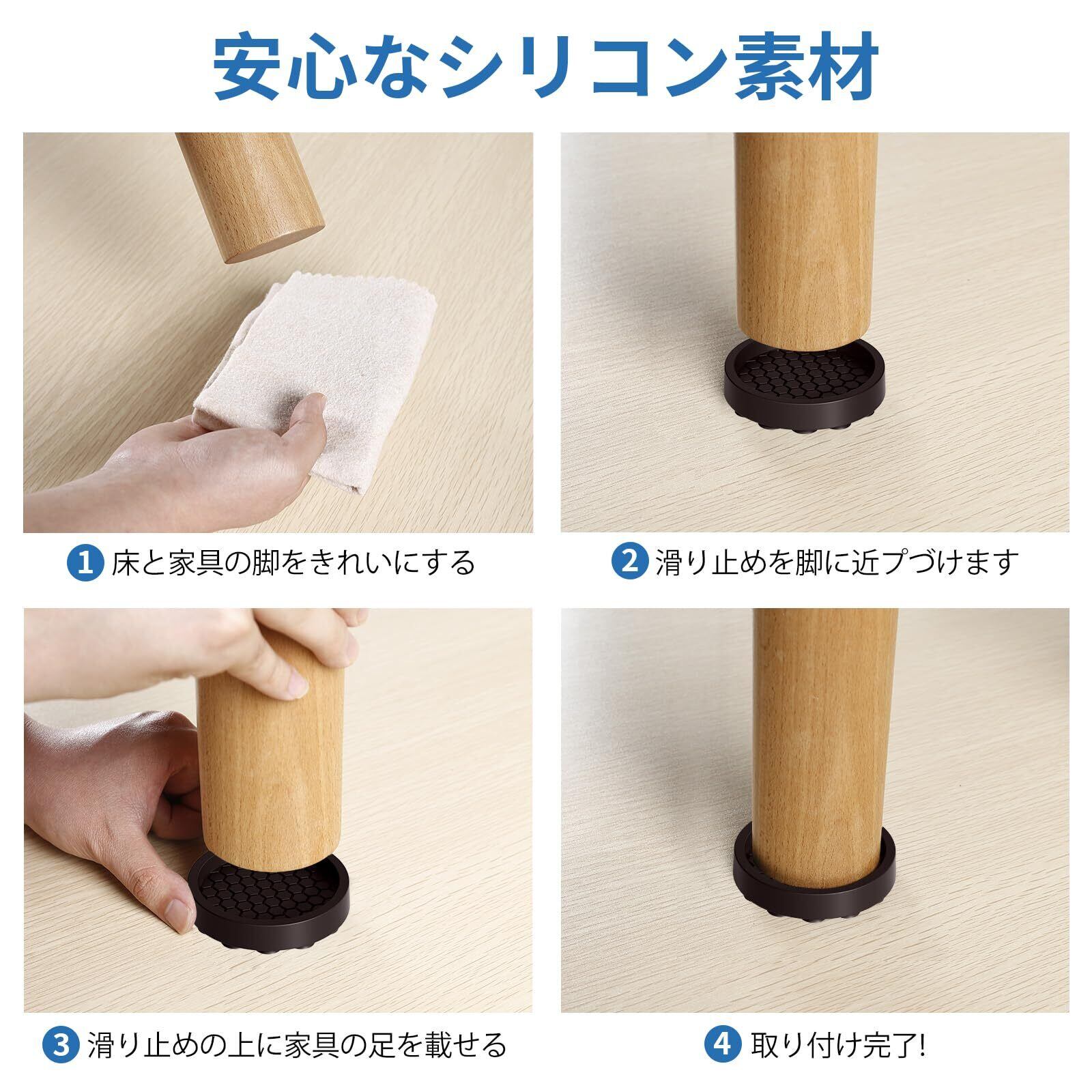 安心なシリコン素材

1 床と家具の脚をきれいにする

2 滑り止めを脚に近プづけます

3 滑り止めの上に家具の足を載せる

4 取り付け完了!