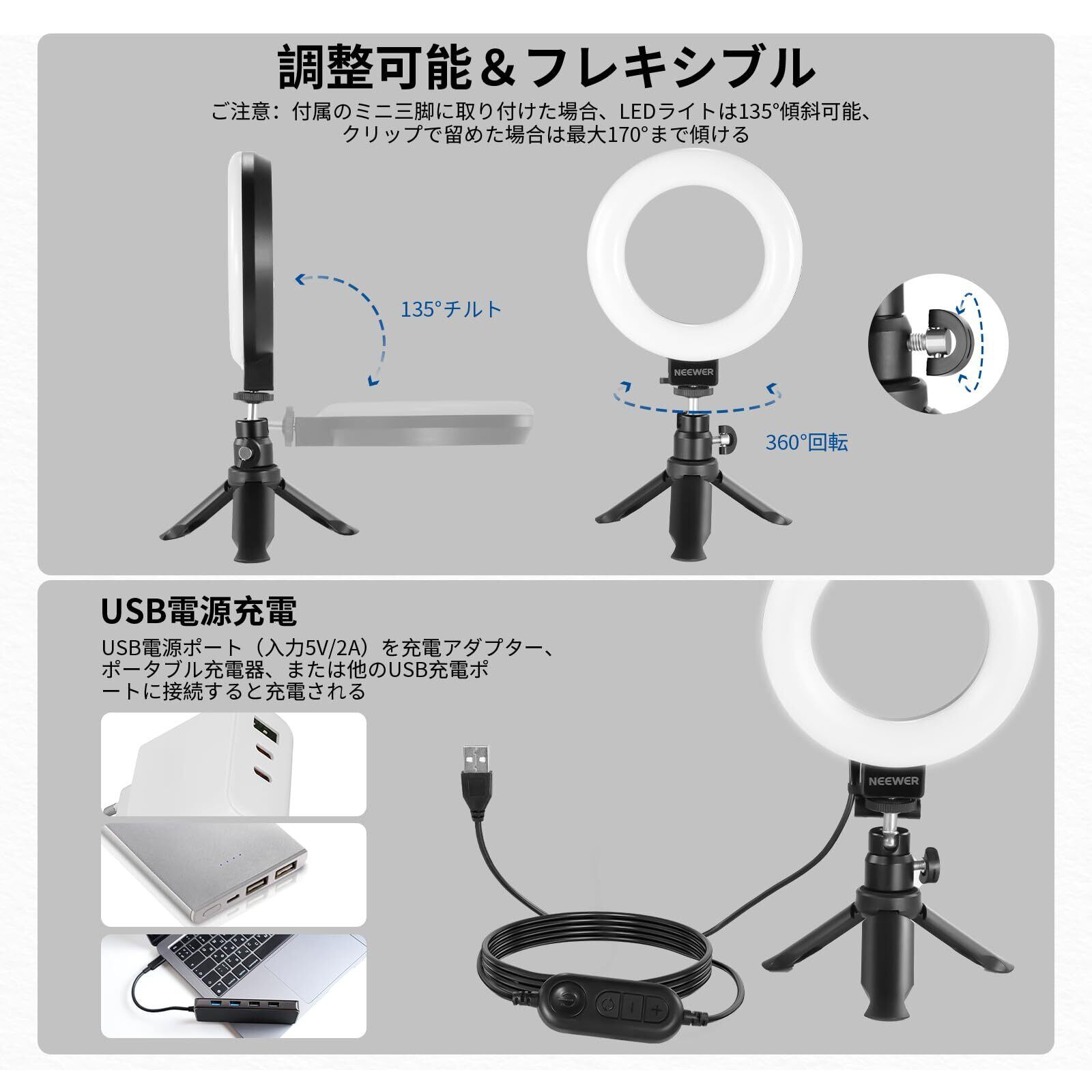 調整可能＆フレキシブル

ご注意：付属のミニ三脚に取り付けた場合、LEDライトは135°傾斜可能、クリップで留めた場合は最大170°まで傾ける

135°チルト

NEEWER

360°回転

USB電源充電

USB電源ポート（入力5V/2A）を充電アダプター、ポータブル充電器、または他のUSB充電ポートに接続すると充電される

NEEWER