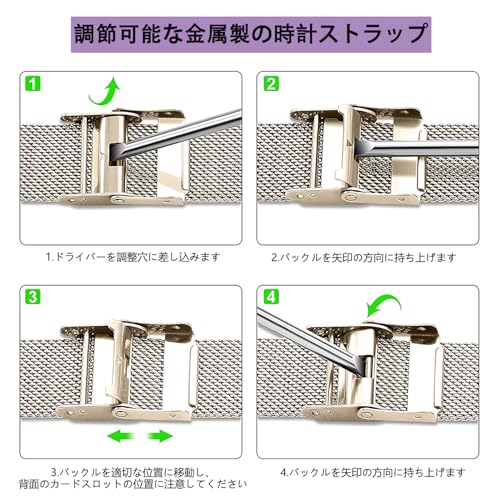 調節可能な金属製の時計ストラップ

1

1.ドライバーを調整穴に差し込みます

2

2.バックルを矢印の方向に持ち上げます

3

3.バックルを適切な位置に移動し、背面のカードスロットの位置に注意してください

4

4.バックルを矢印の方向に持ち上げます