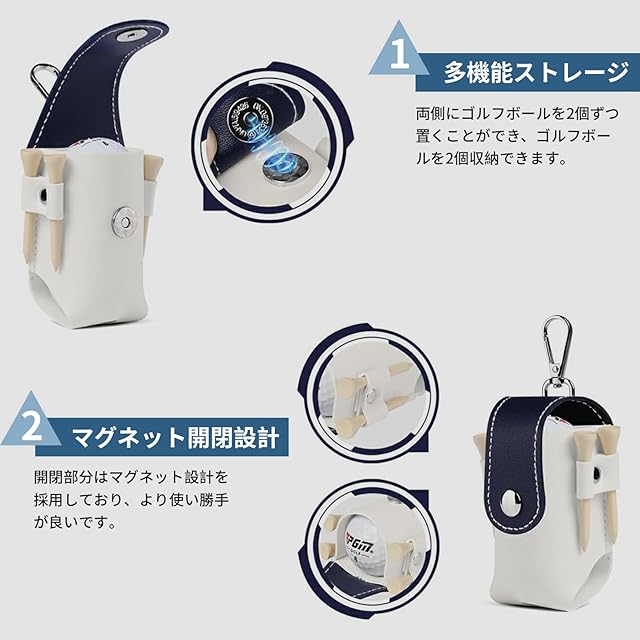 1 多機能ストレージ

両側にゴルフボールを2個ずつ置くことができ、ゴルフボールを2個収納できます。

2 マグネット開閉設計

開閉部分はマグネット設計を採用しており、より使い勝手が良いです。

PGM GOLF