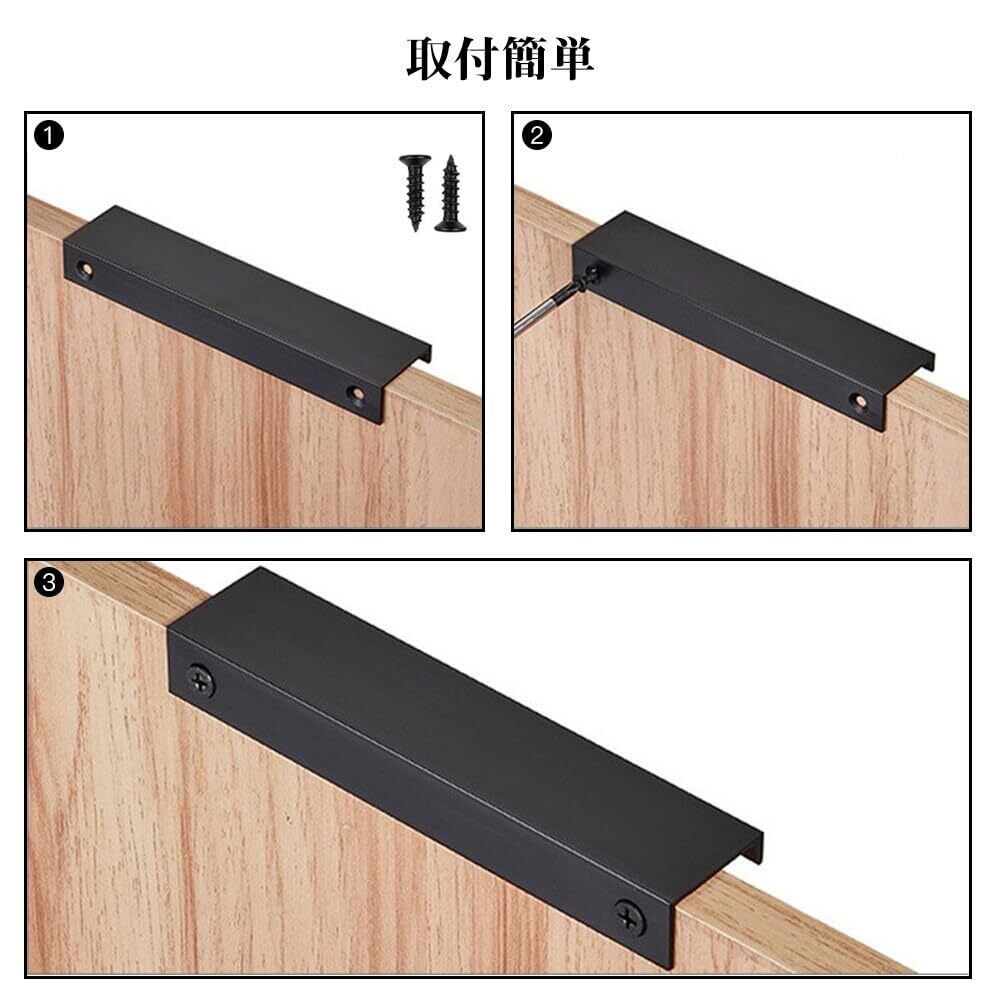 取付簡単

❶

❷

❸